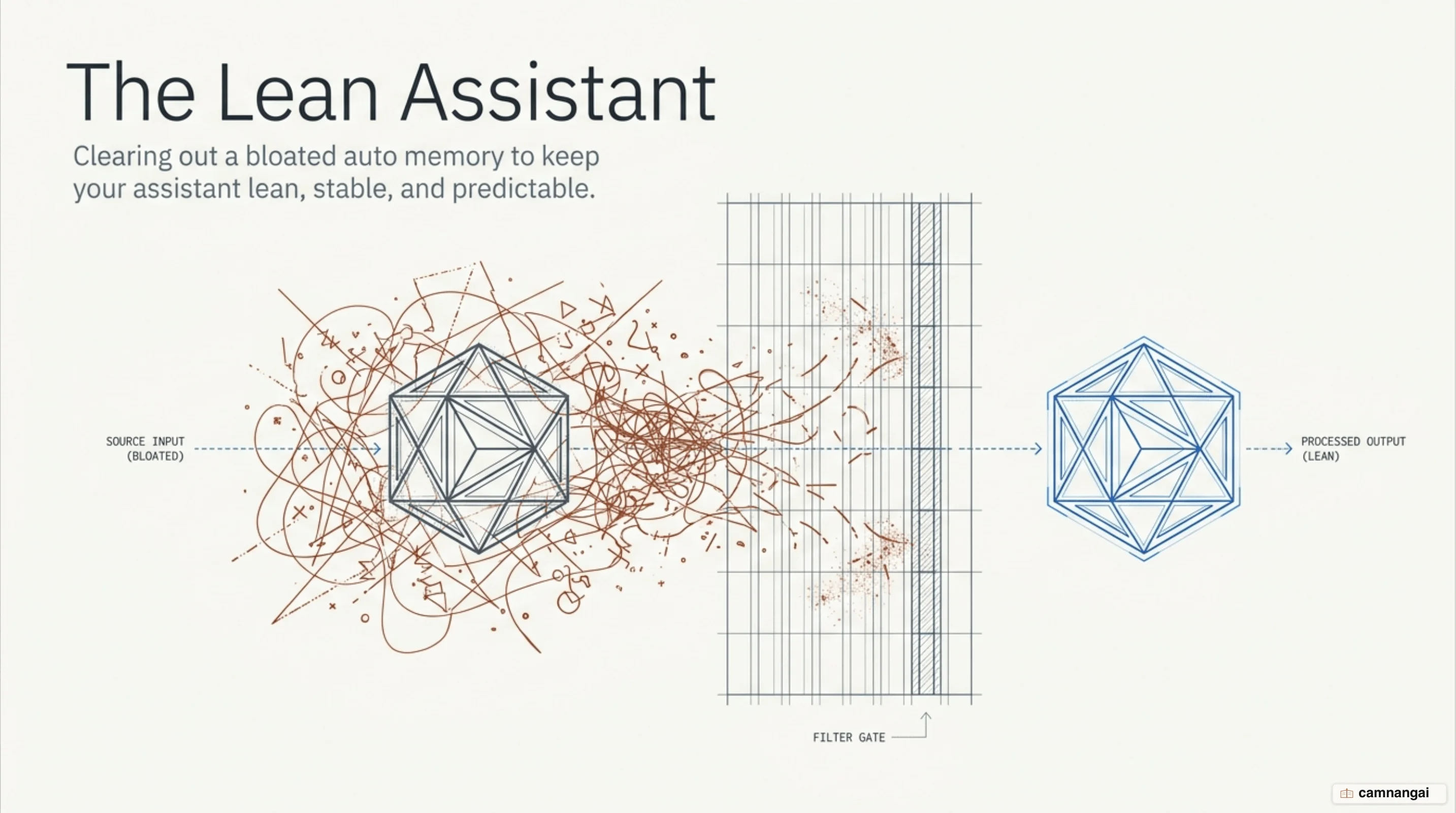 The Lean Assistant

Clearing out a bloated auto memory to keep your assistant lean, stable, and predictable.

SOURCE INPUT (BLOATED)

PROCESSED OUTPUT (LEAN)

FILTER GATE

camnangai