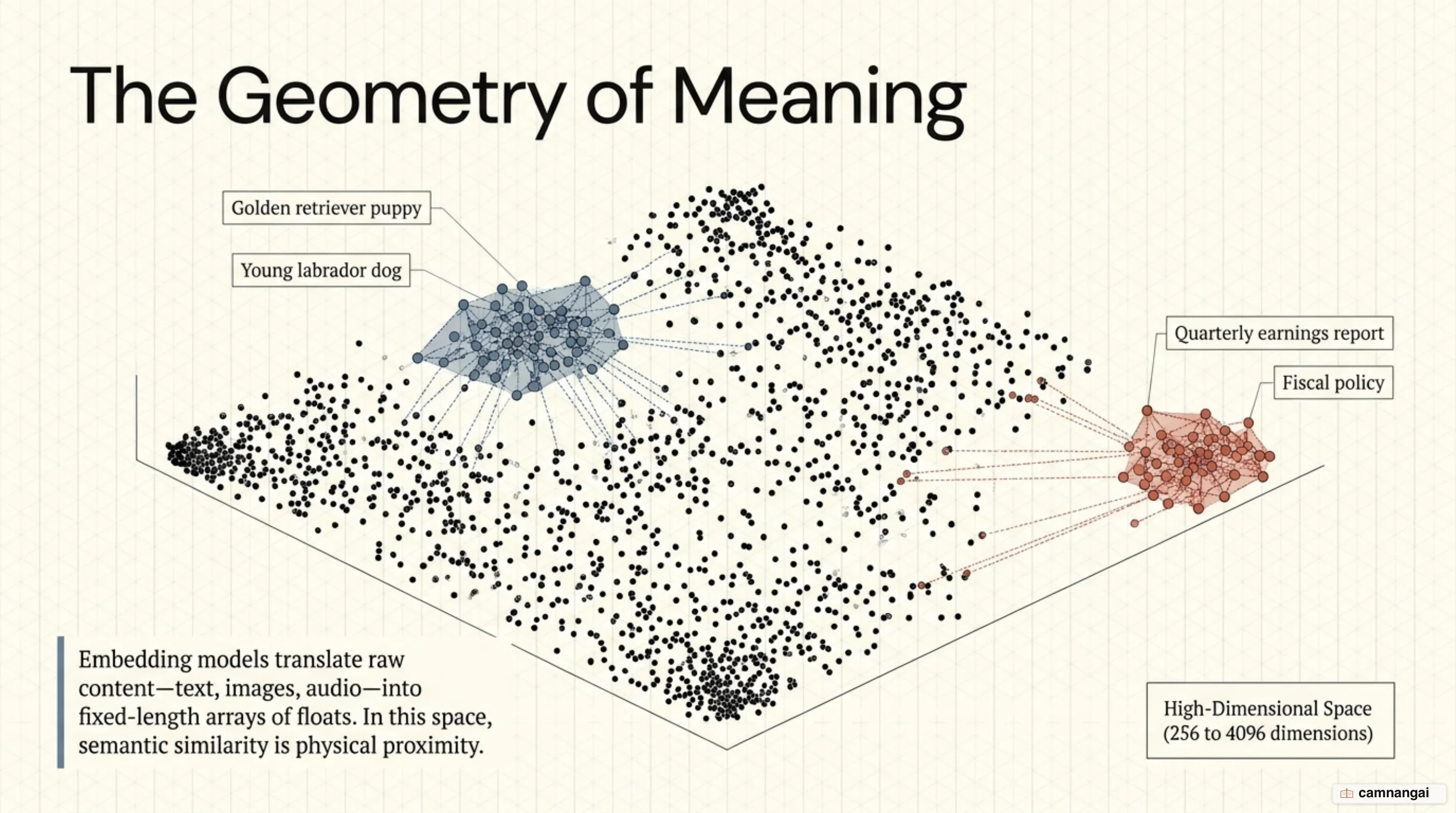 The Geometry of Meaning

Golden retriever puppy

Young labrador dog

Quarterly earnings report

Fiscal policy

Embedding models translate raw content—text, images, audio—into fixed-length arrays of floats. In this space, semantic similarity is physical proximity.

High-Dimensional Space
(256 to 4096 dimensions)

camnangai