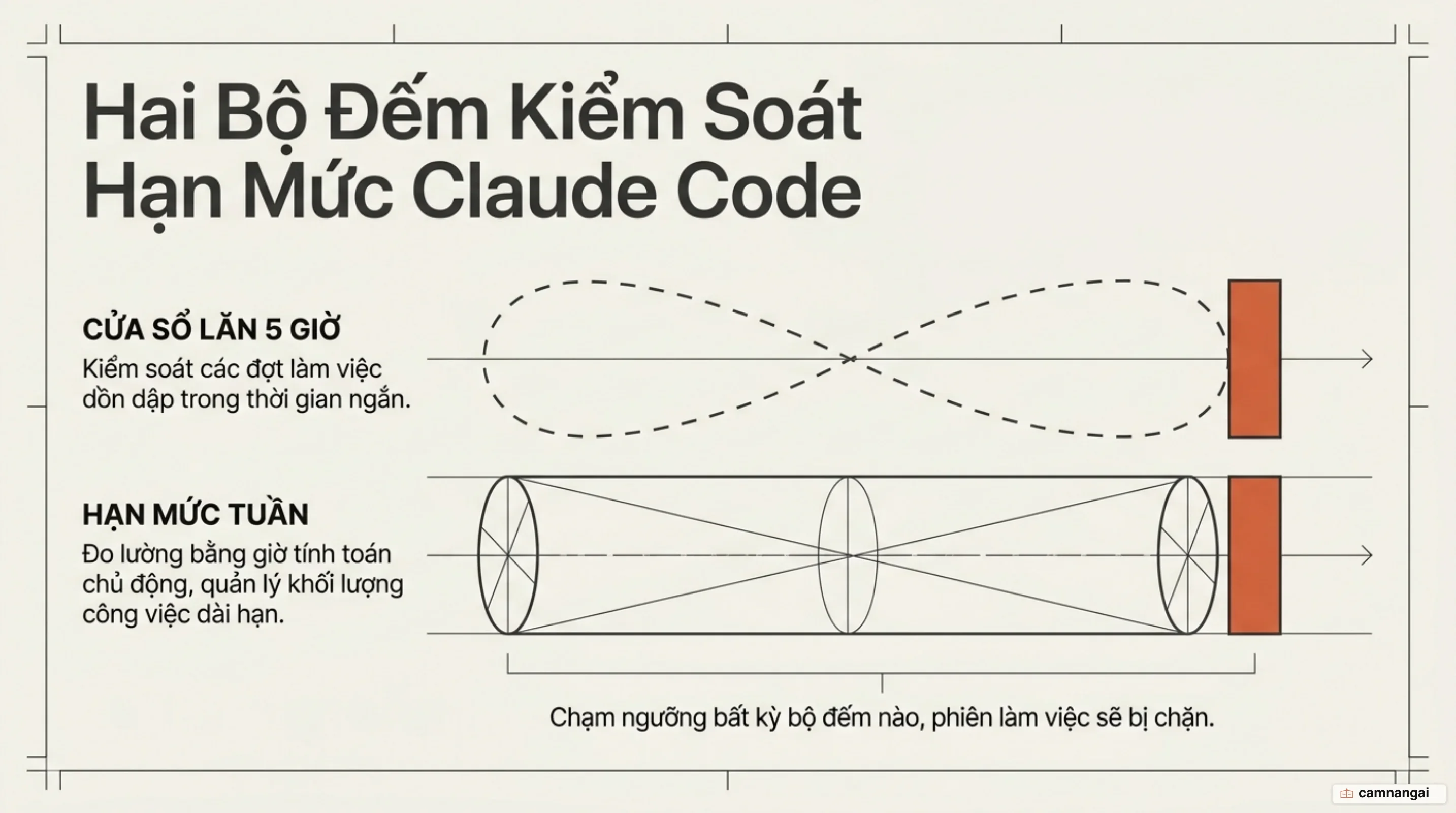 Hai Bộ Đếm Kiểm Soát Hạn Mức Claude Code

CỬA SỔ LĂN 5 GIỜ

Kiểm soát các đợt làm việc dồn dập trong thời gian ngắn.

HẠN MỨC TUẦN

Đo lường bằng giờ tính toán chủ động, quản lý khối lượng công việc dài hạn.

Chạm ngưỡng bất kỳ bộ đếm nào, phiên làm việc sẽ bị chặn.

camnangai