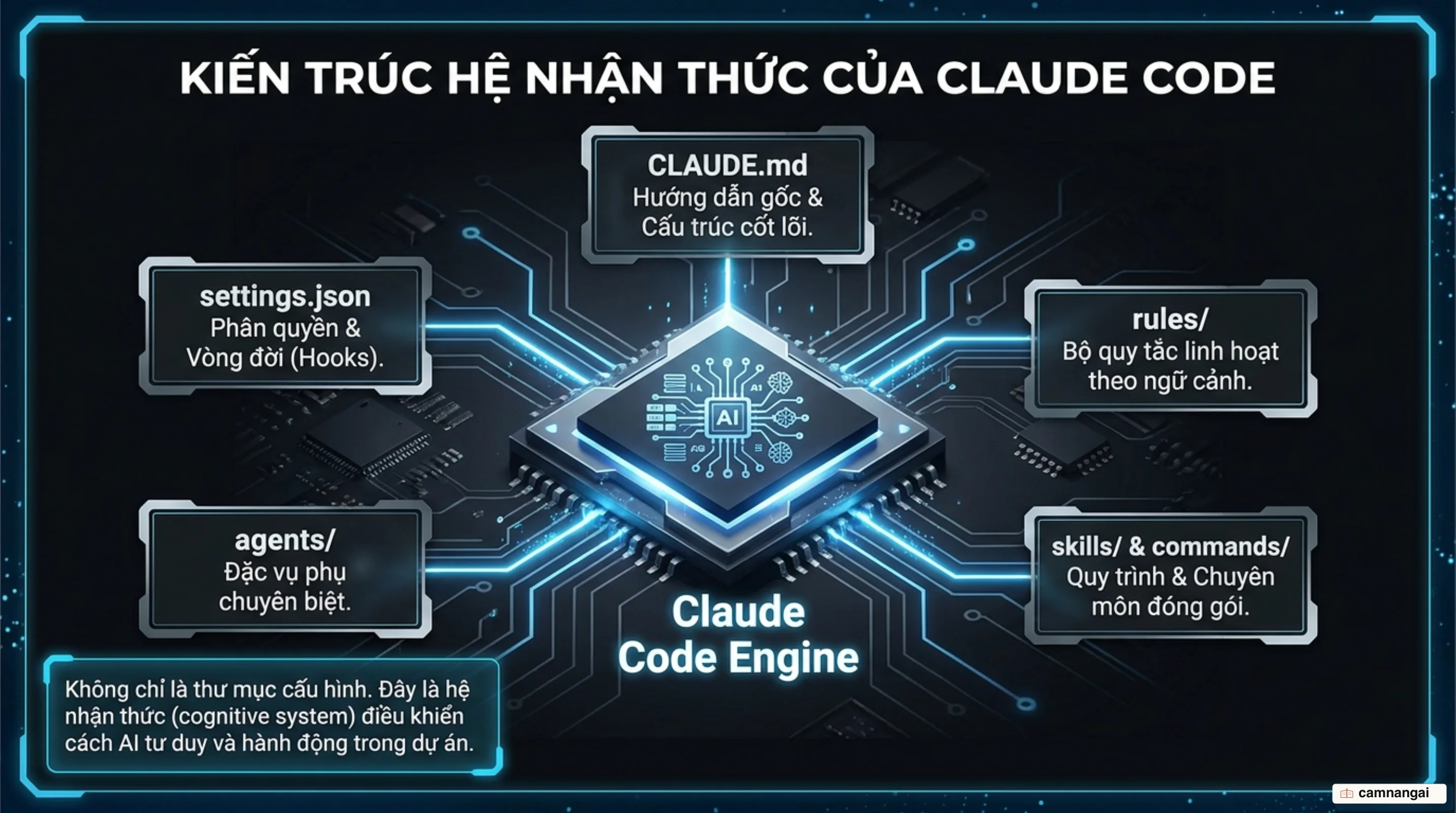 KIẾN TRÚC HỆ NHẬN THỨC CỦA CLAUDE CODE

CLAUDE.md
Hướng dẫn gốc & Cấu trúc cốt lõi.

settings.json
Phân quyền & Vòng đời (Hooks).

rules/
Bộ quy tắc linh hoạt theo ngữ cảnh.

AI

agents/
Đặc vụ phụ chuyên biệt.

skills/ & commands/
Quy trình & Chuyên môn đóng gói.

Claude Code Engine

Không chỉ là thư mục cấu hình. Đây là hệ nhận thức (cognitive system) điều khiển cách AI tư duy và hành động trong dự án.

camnangai