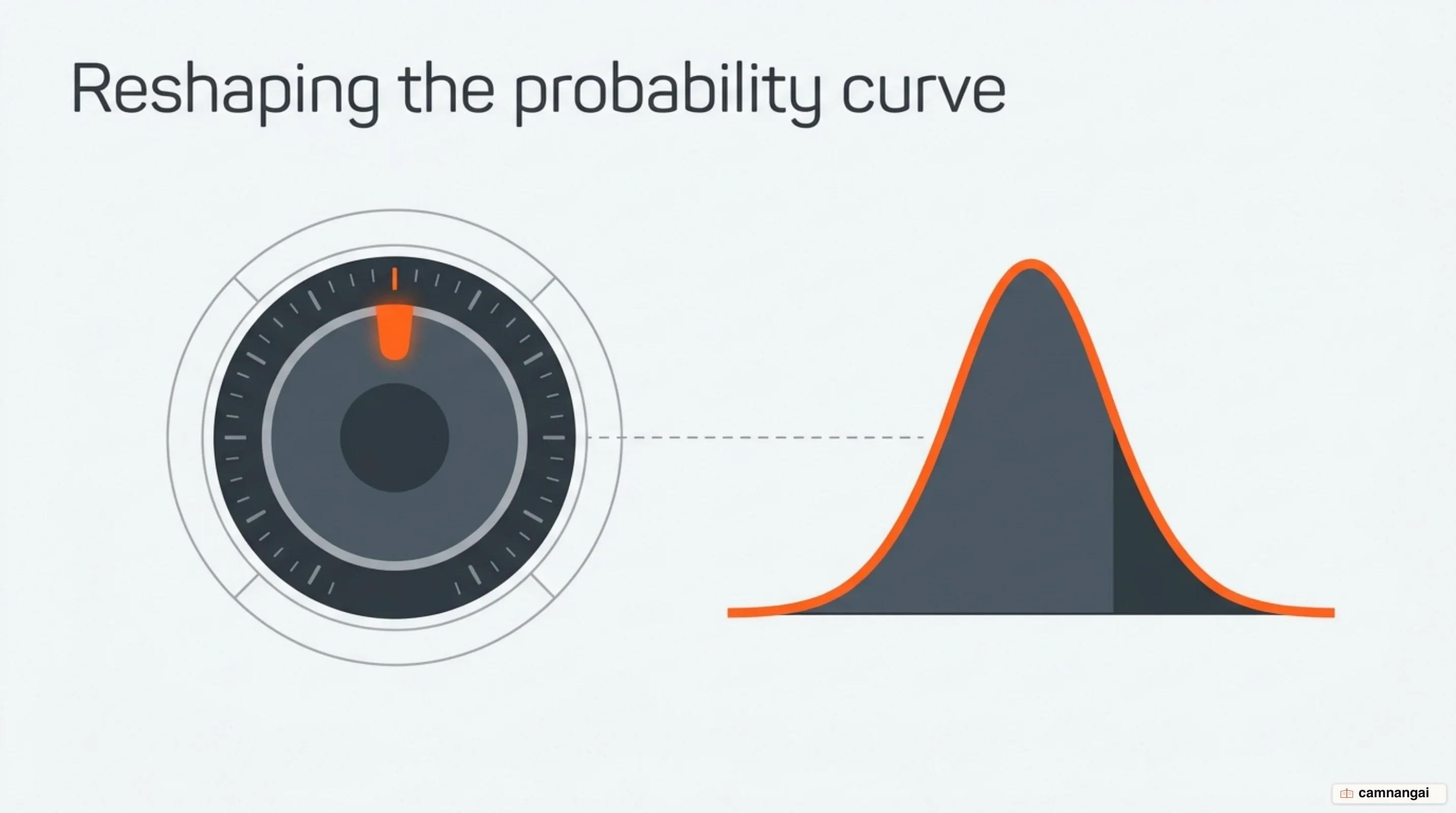 Reshaping the probability curve

camnangai