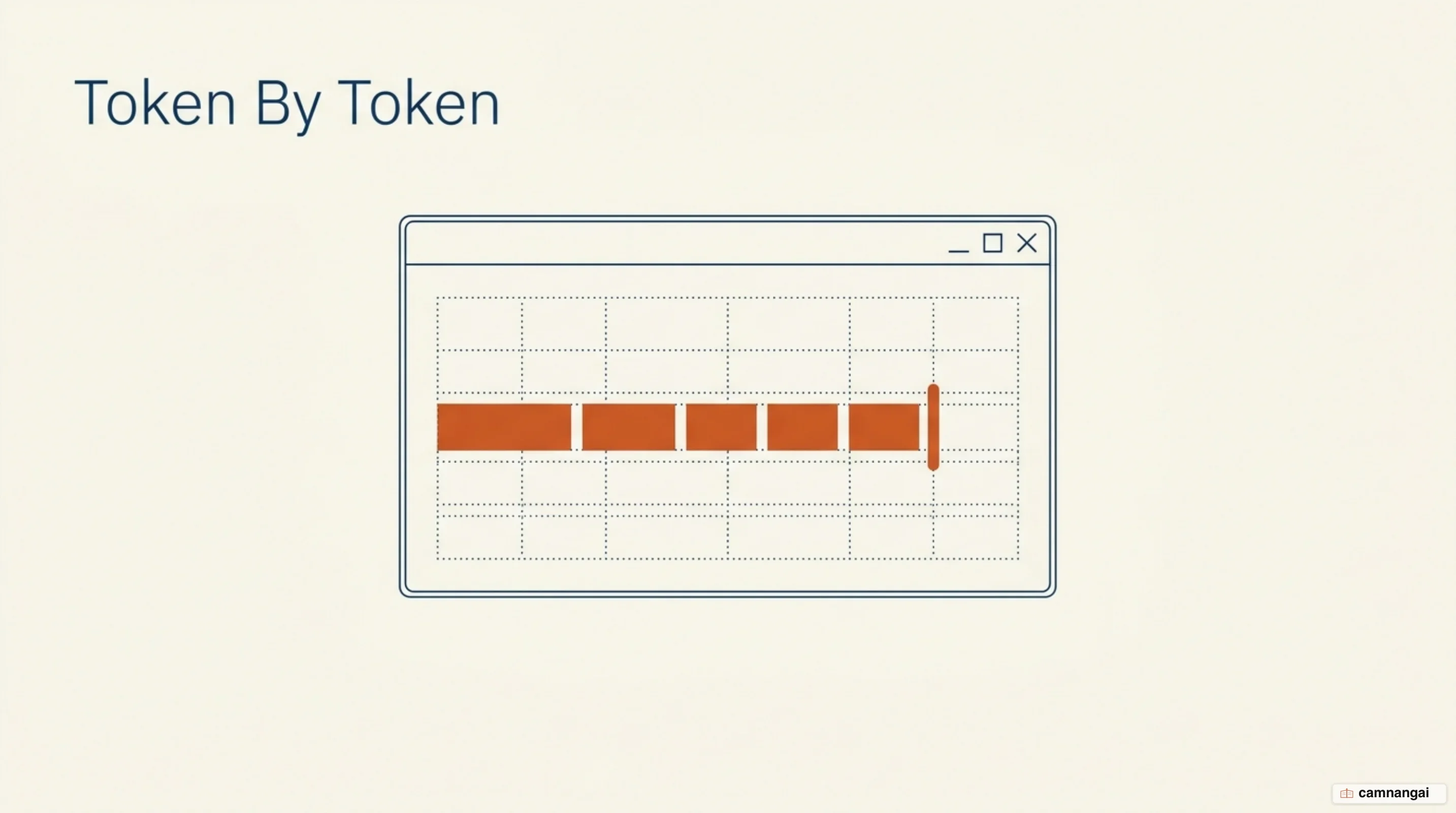 Token By Token

camnangai