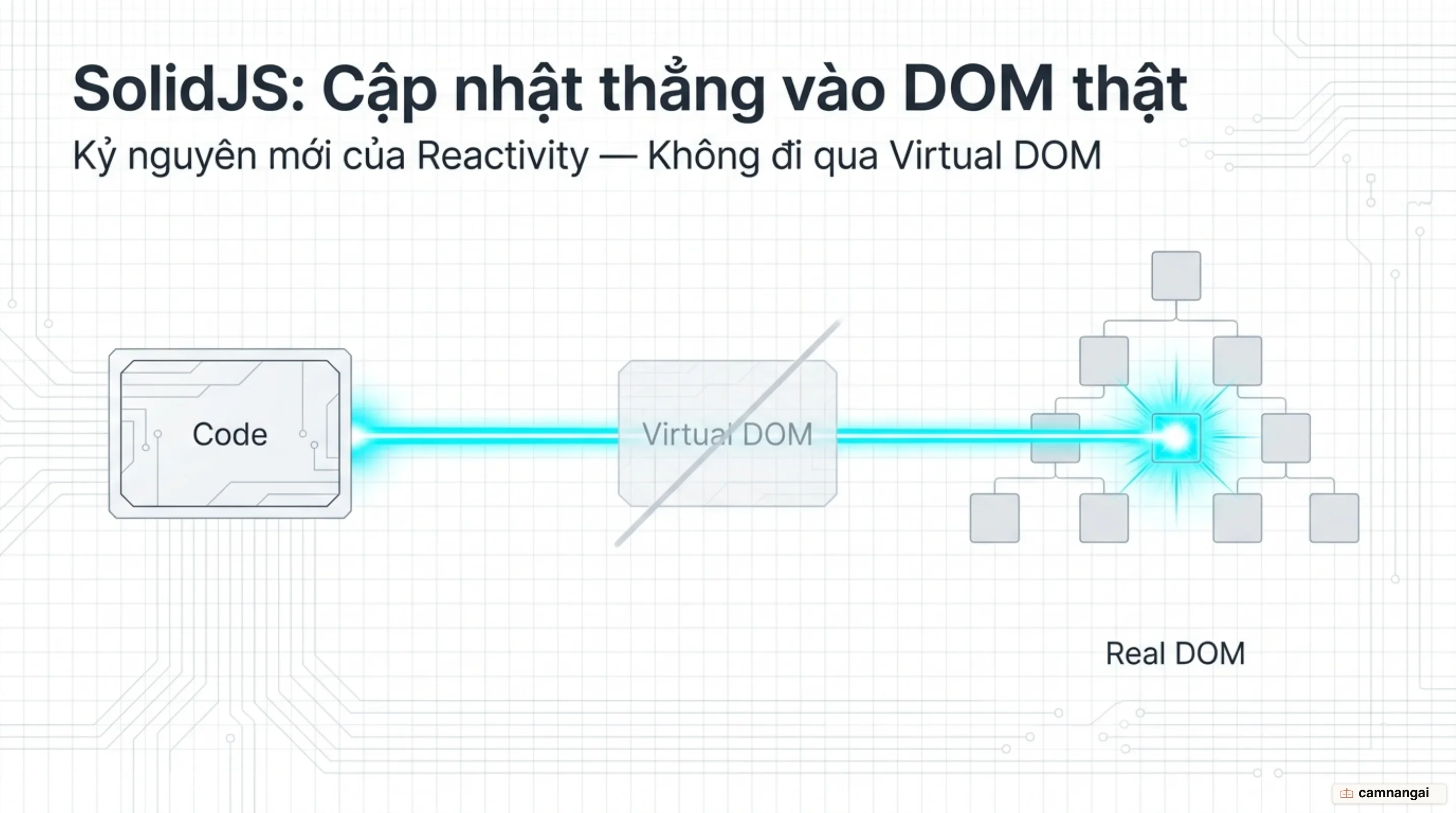 SolidJS: Cập nhật thẳng vào DOM thật

Kỷ nguyên mới của Reactivity — Không đi qua Virtual DOM

Code

Virtual DOM

Real DOM

camnangai