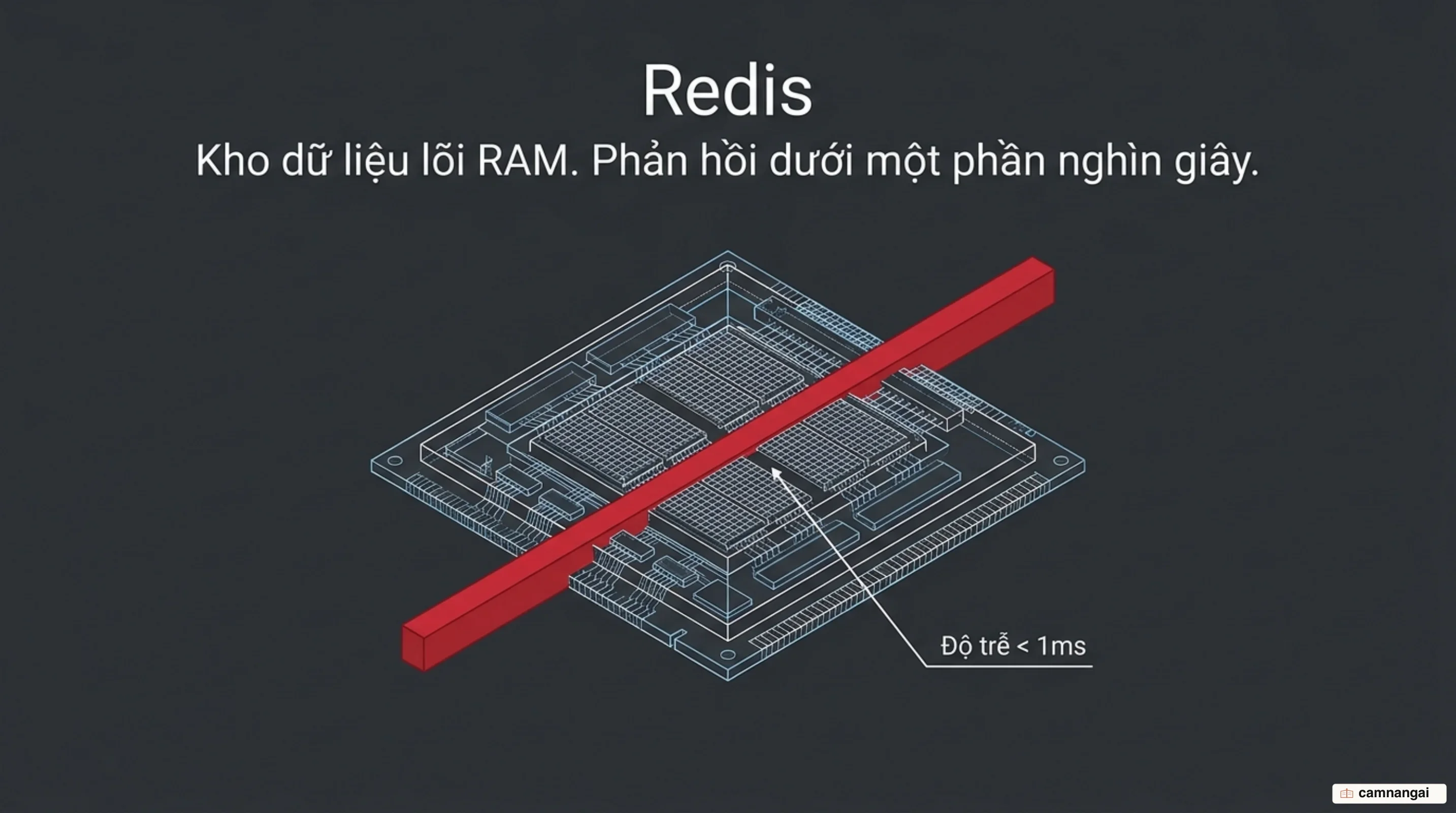 Redis

Kho dữ liệu lõi RAM. Phản hồi dưới một phần nghìn giây.

Độ trễ < 1ms

camnangai