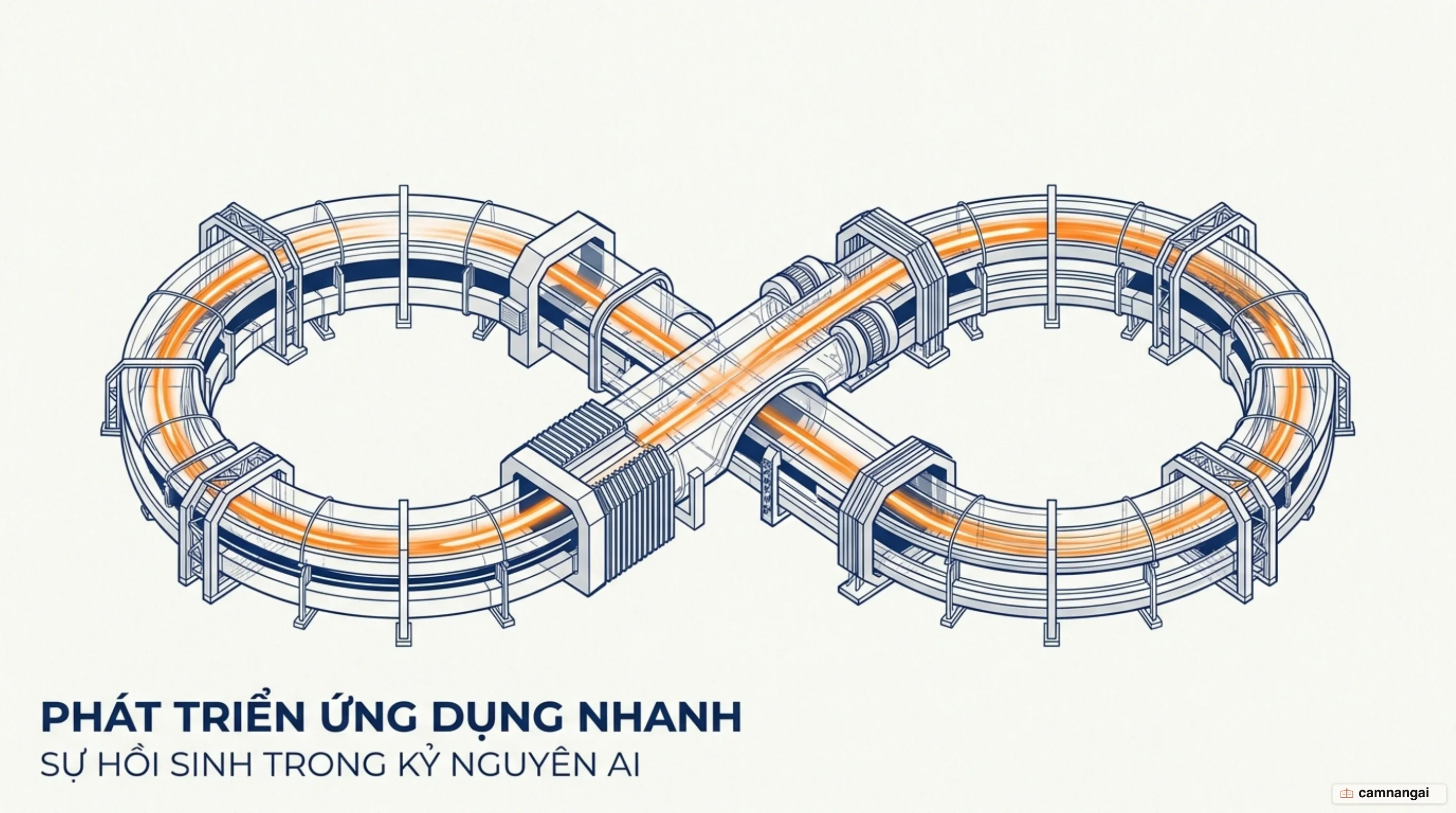 PHÁT TRIỂN ỨNG DỤNG NHANH
SỰ HỒI SINH TRONG KỶ NGUYÊN AI

camnangai