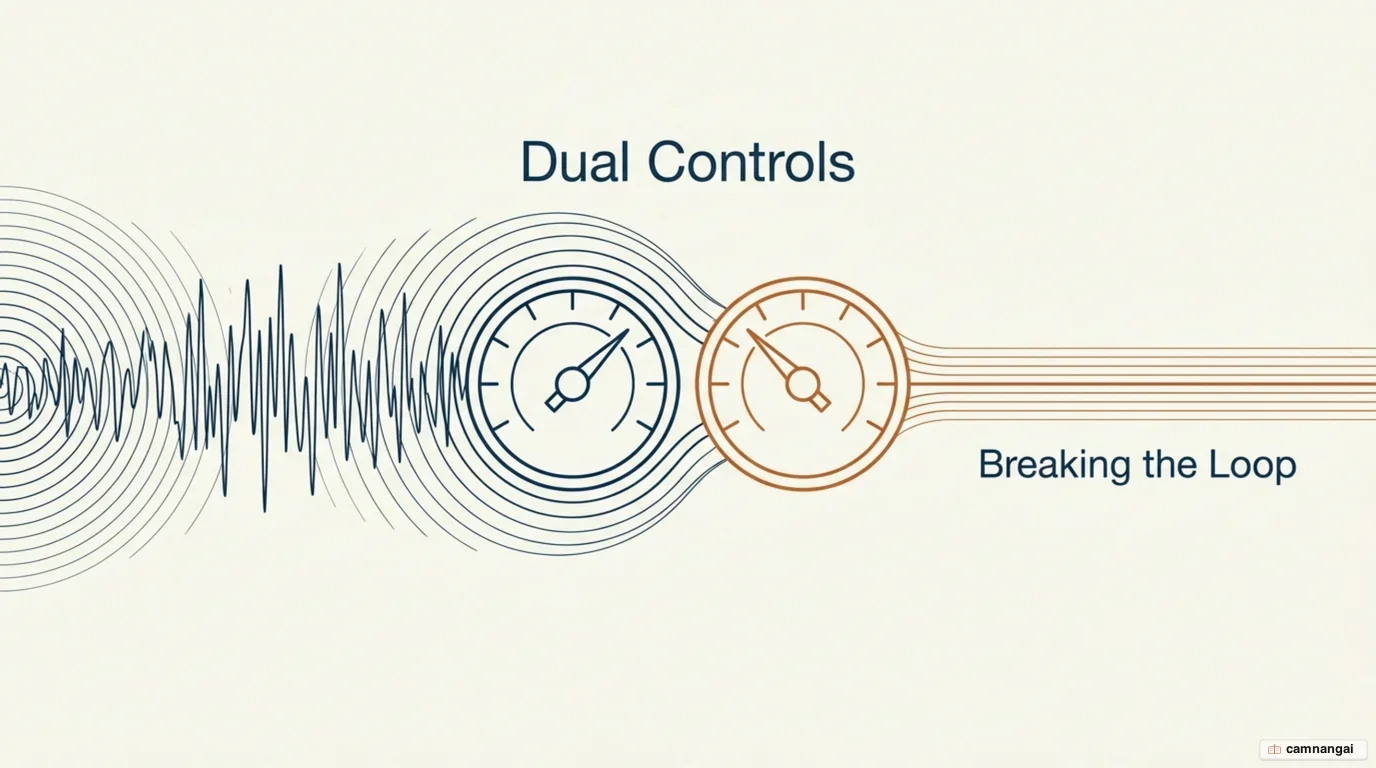 Dual Controls

Breaking the Loop

camnangai