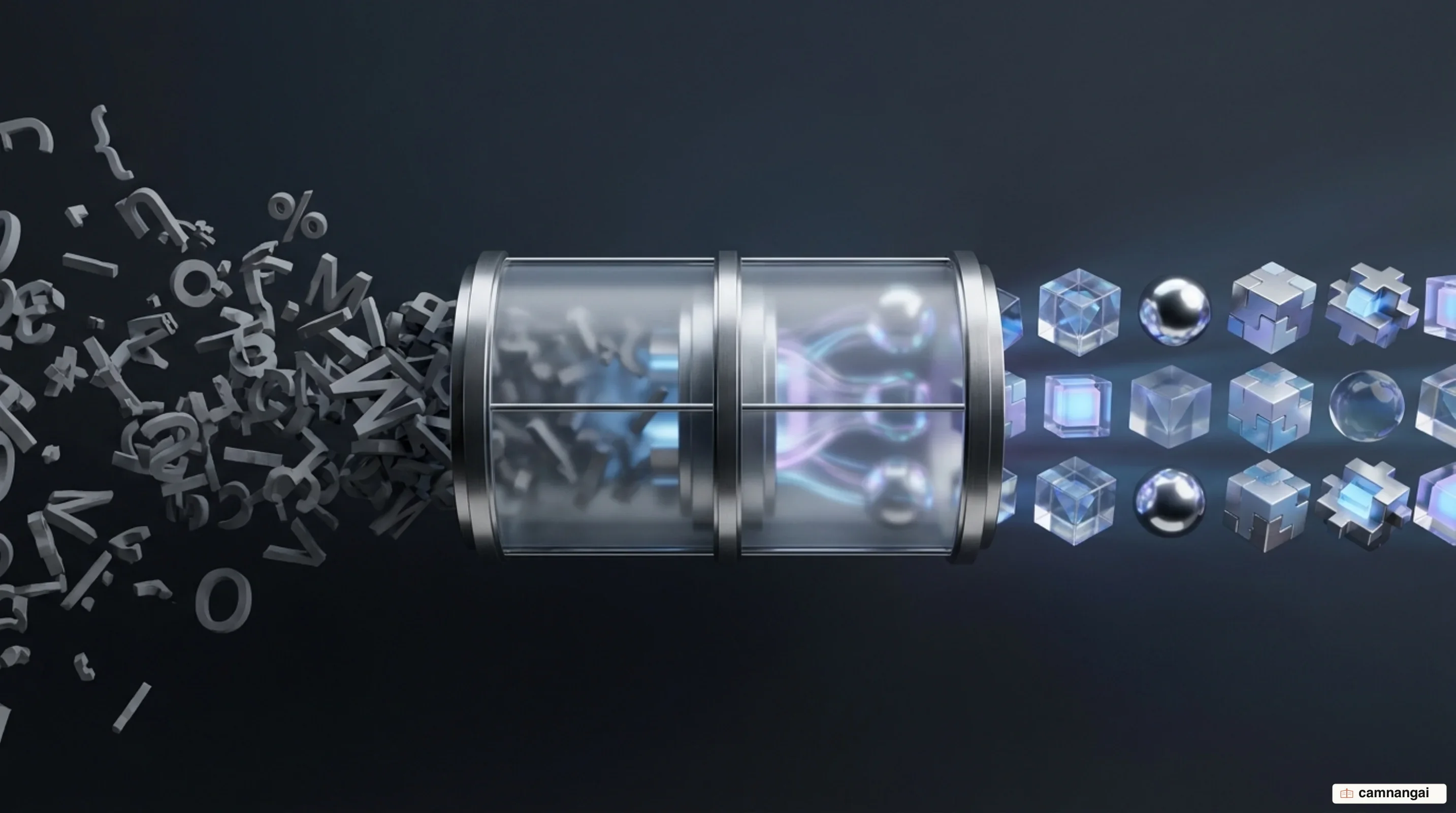 camnangai