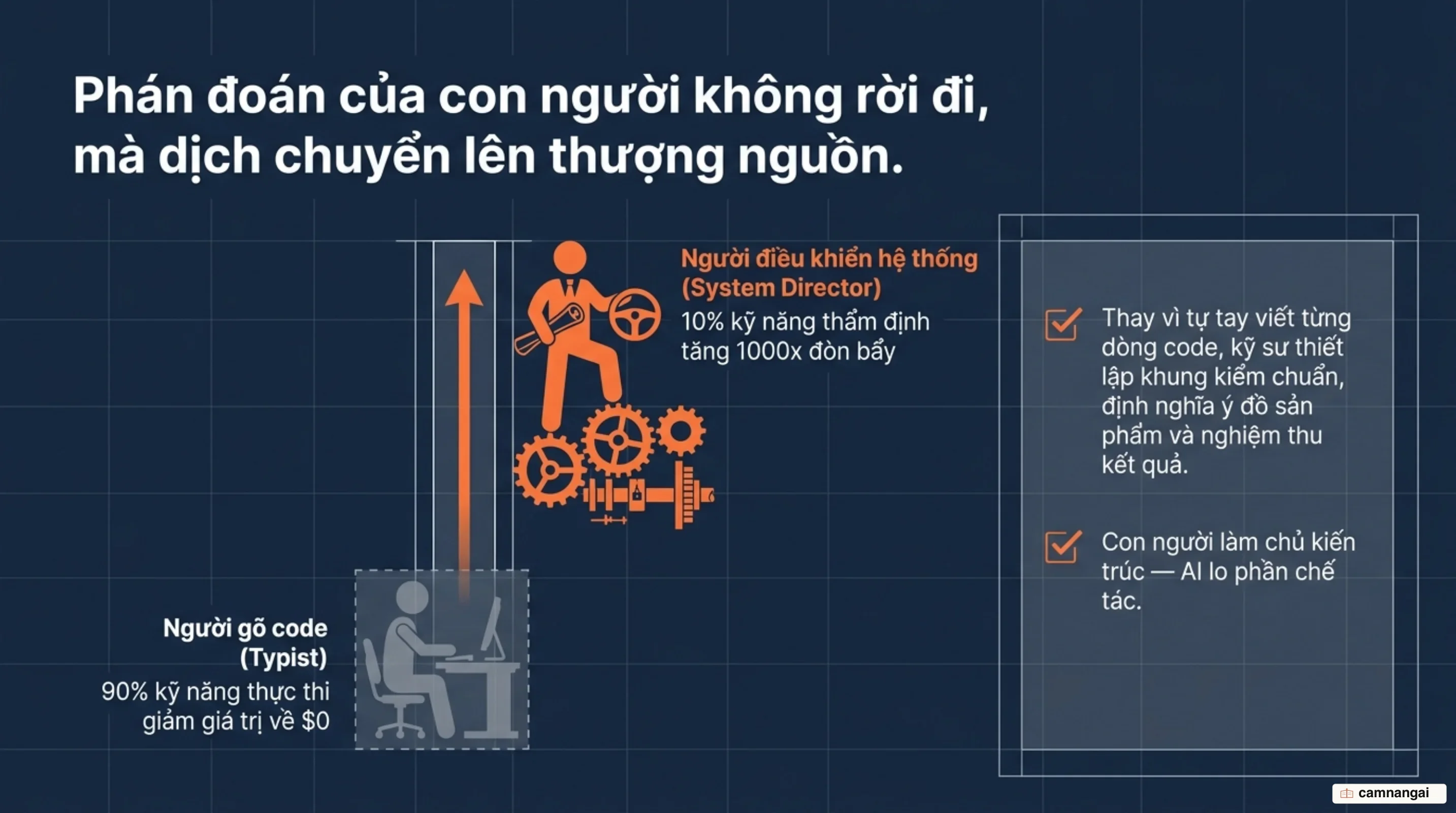 Phán đoán của con người không rời đi, mà dịch chuyển lên thượng nguồn.

Người điều khiển hệ thống (System Director)

10% kỹ năng thẩm định tăng 1000x đòn bẩy

Người gõ code (Typist)

90% kỹ năng thực thi giảm giá trị về $0

☑ Thay vì tự tay viết từng dòng code, kỹ sư thiết lập khung kiểm chuẩn, định nghĩa ý đồ sản phẩm và nghiệm thu kết quả.

☑ Con người làm chủ kiến trúc — AI lo phần chế tác.

camnangai