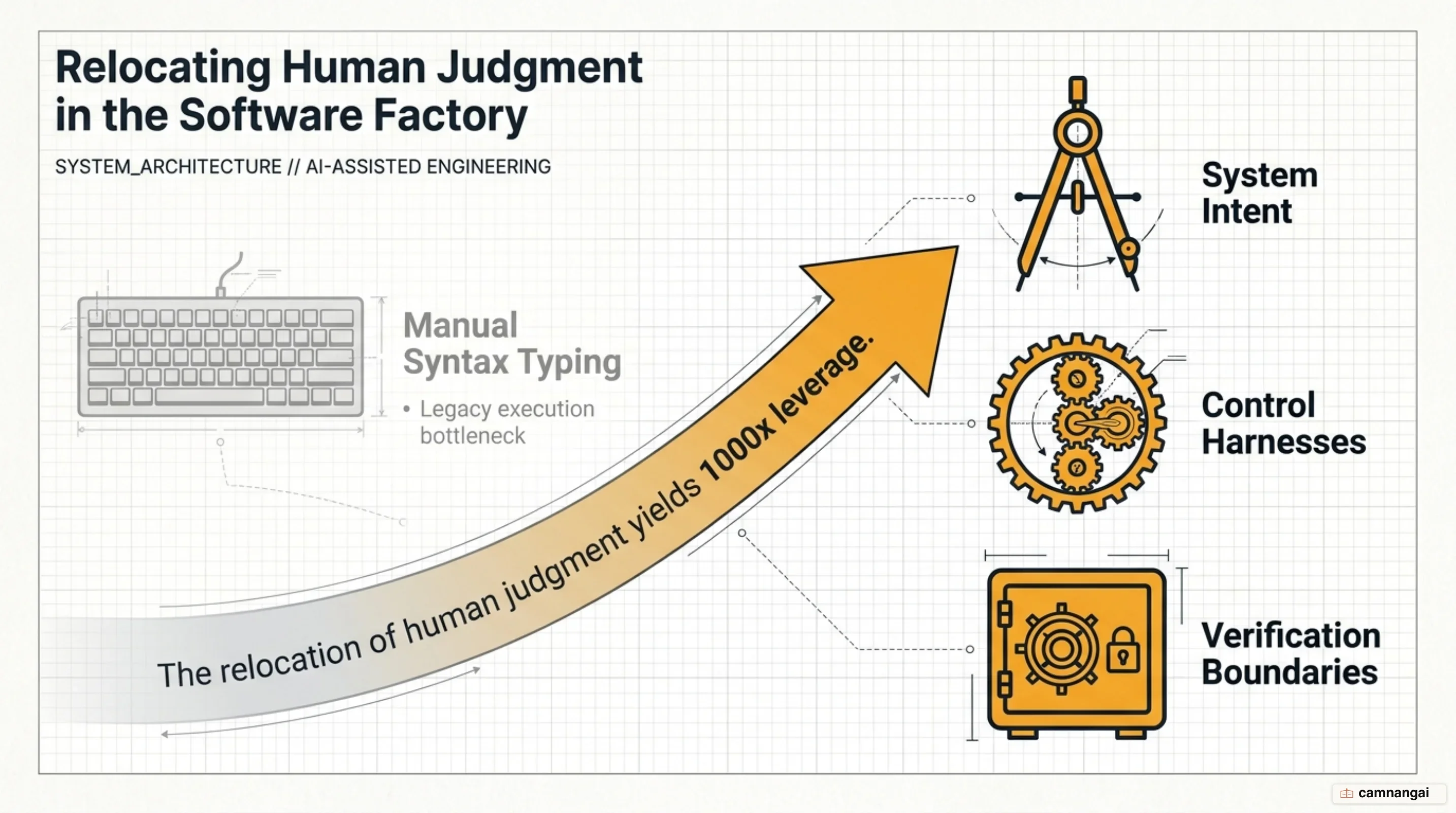 Relocating Human Judgment in the Software Factory

SYSTEM_ARCHITECTURE // AI-ASSISTED ENGINEERING

Manual Syntax Typing

• Legacy execution bottleneck

The relocation of human judgment yields 1000x leverage.

System Intent

Control Harnesses

Verification Boundaries

camnangai