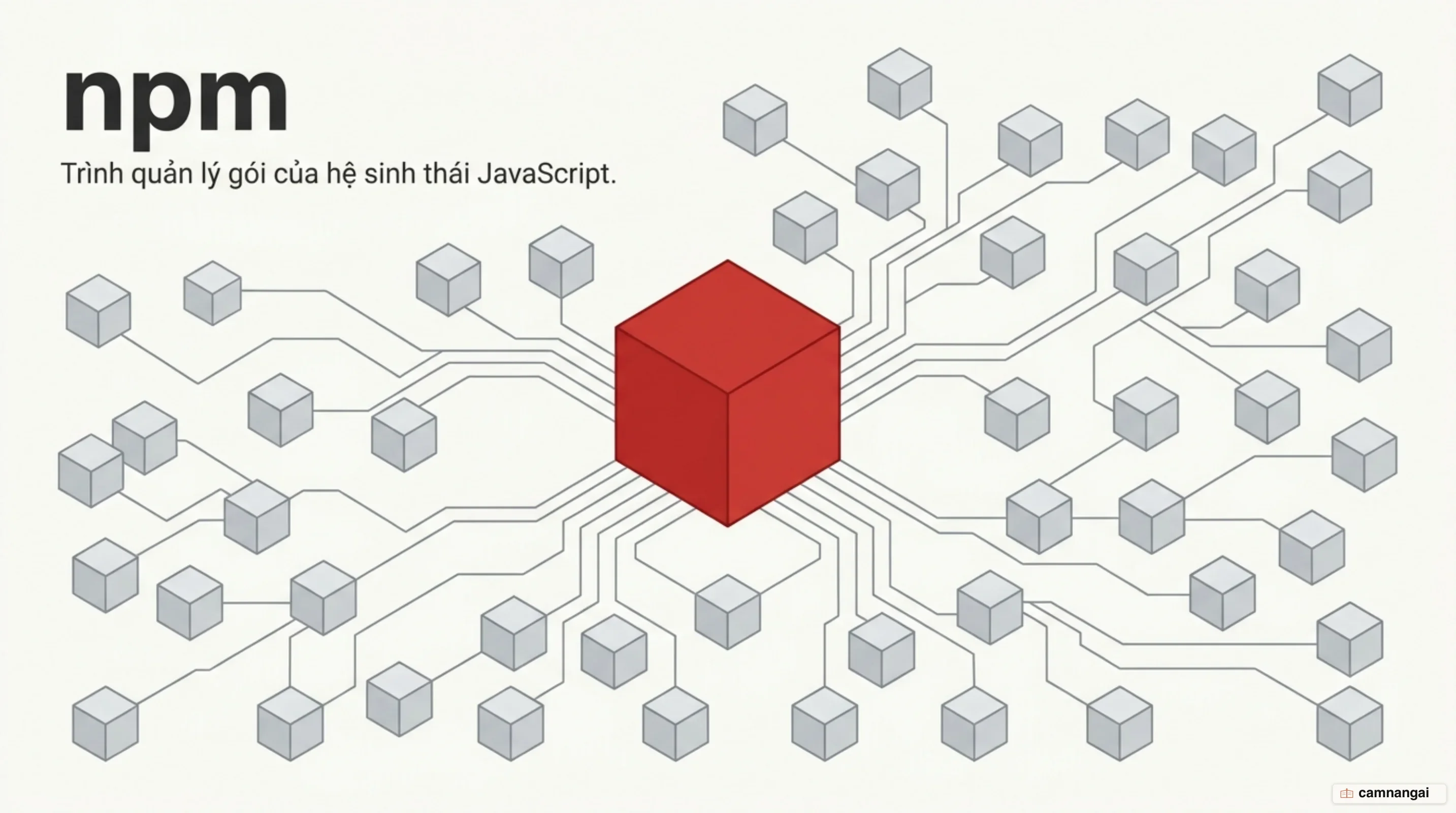 npm

Trình quản lý gói của hệ sinh thái JavaScript.

camnangai