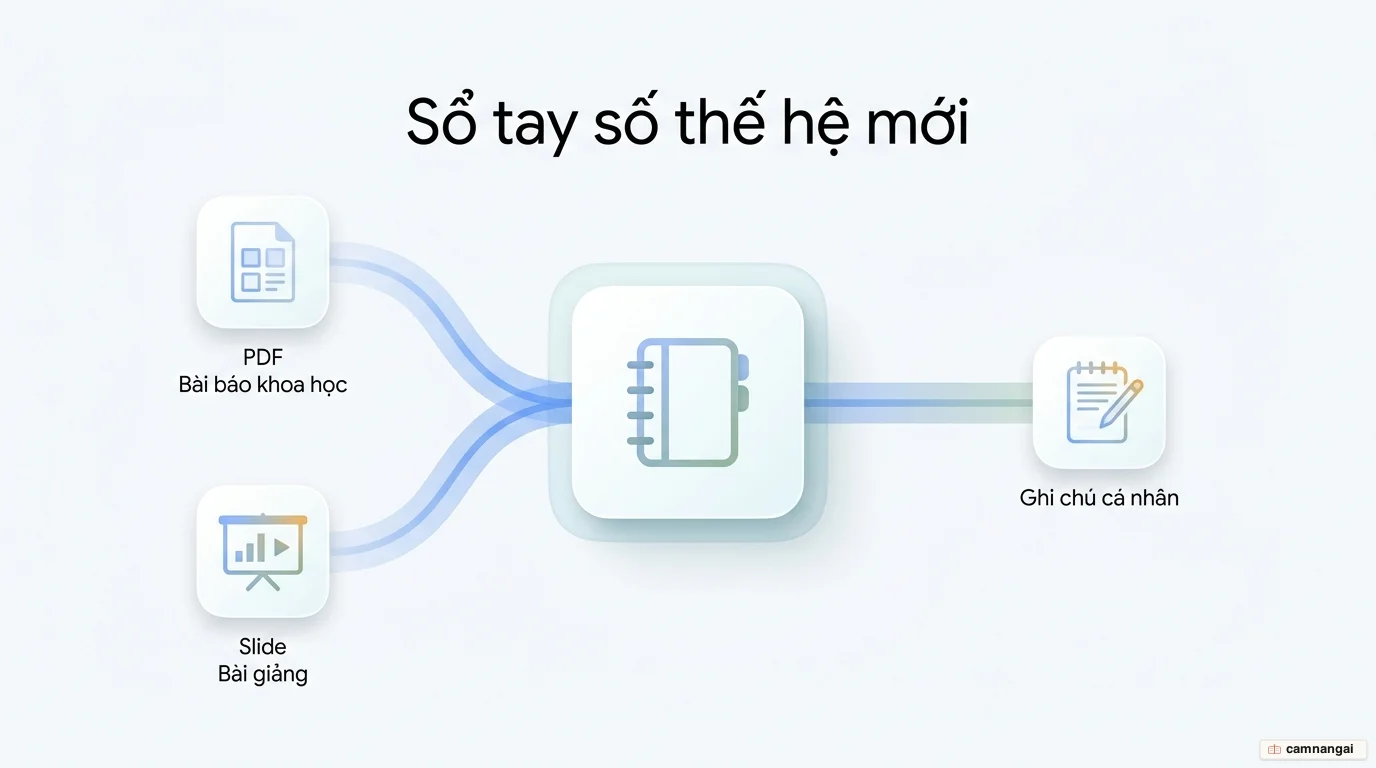 Sổ tay số thế hệ mới

PDF
Bài báo khoa học

Slide
Bài giảng

Ghi chú cá nhân

camnangai