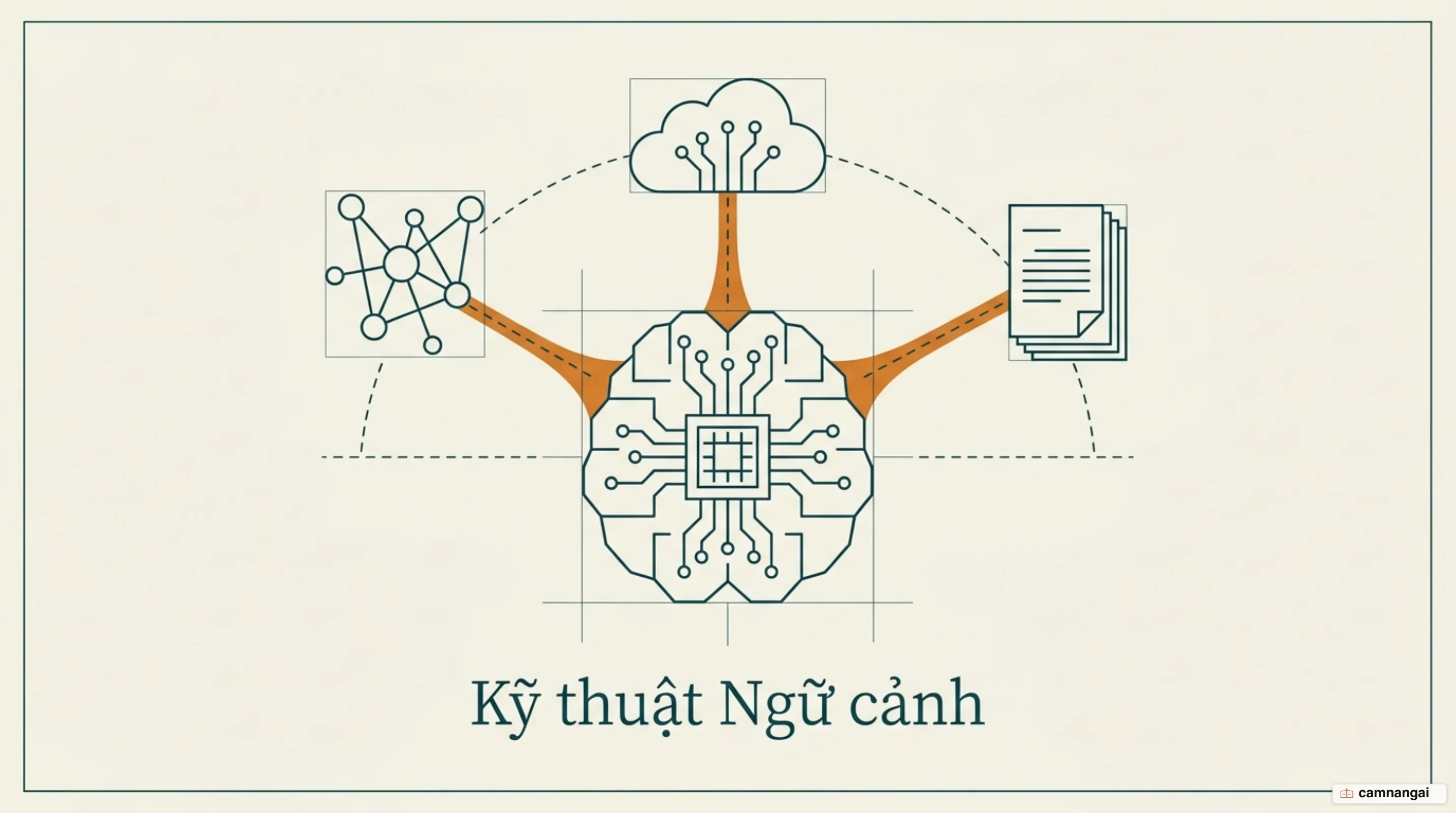 Kỹ thuật Ngữ cảnh

camnangai