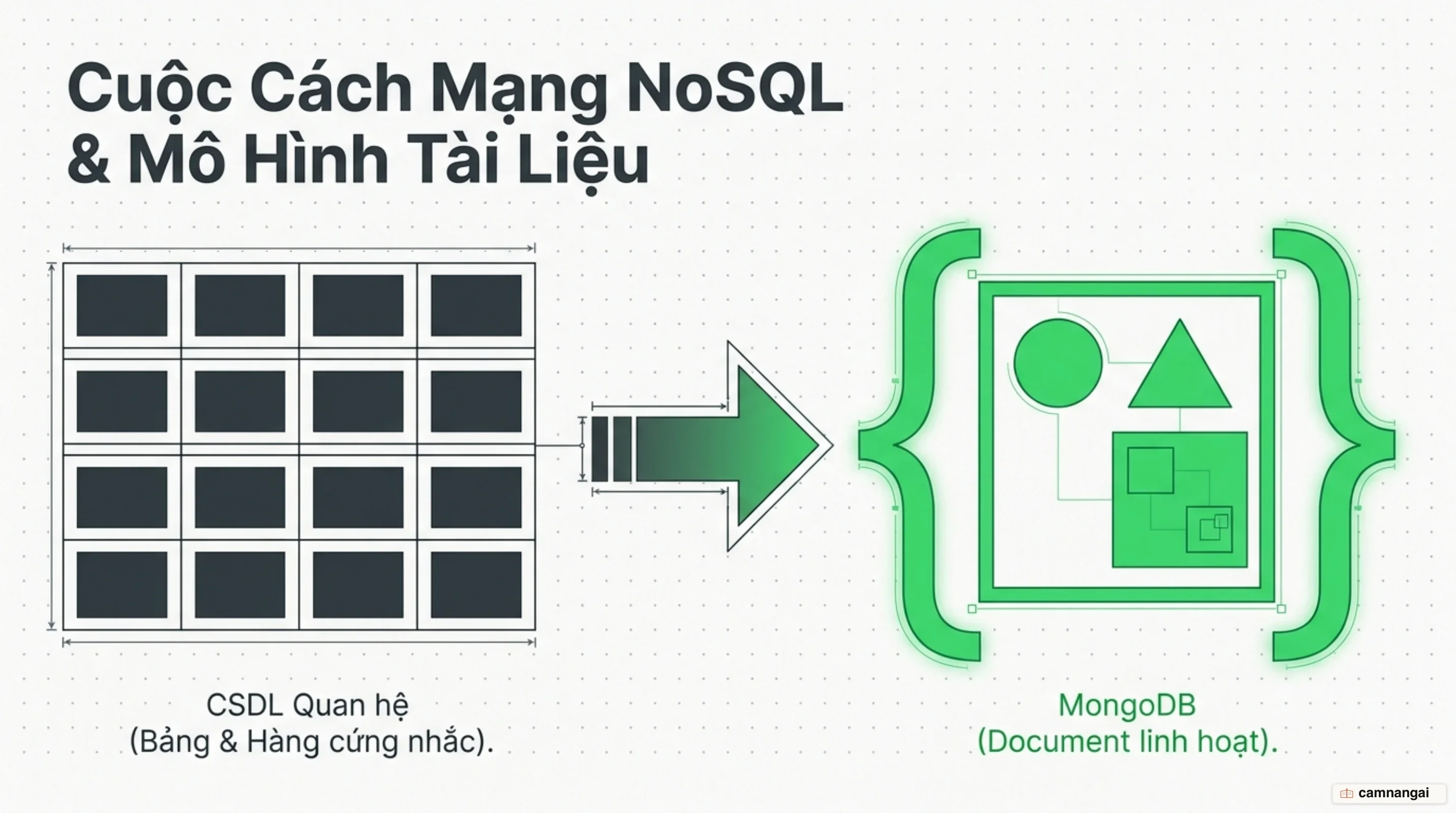 Cuộc Cách Mạng NoSQL & Mô Hình Tài Liệu

CSDL Quan hệ
(Bảng & Hàng cứng nhắc).

MongoDB
(Document linh hoạt).

camnangai