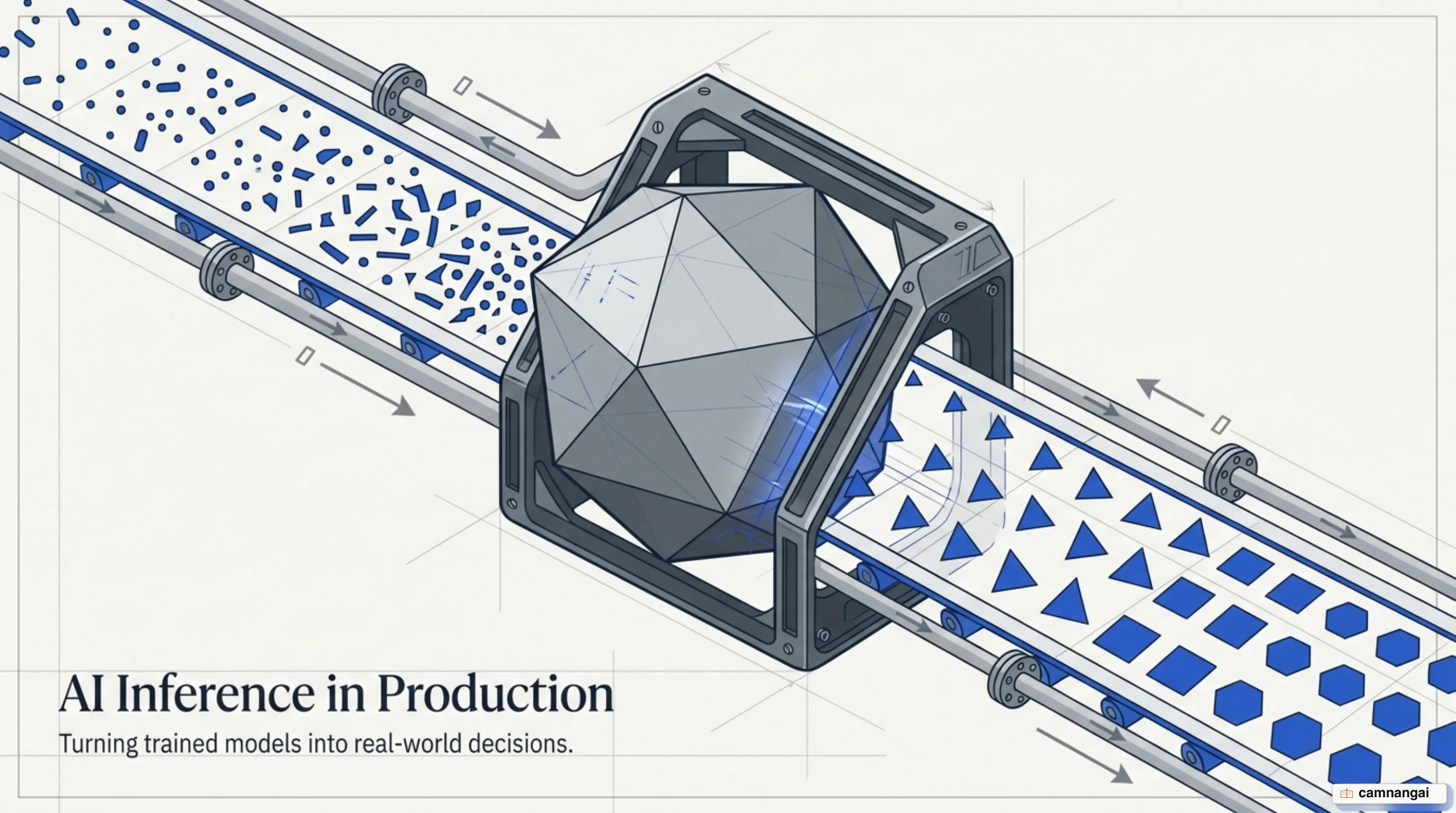 AI Inference in Production

Turning trained models into real-world decisions.

camnangai