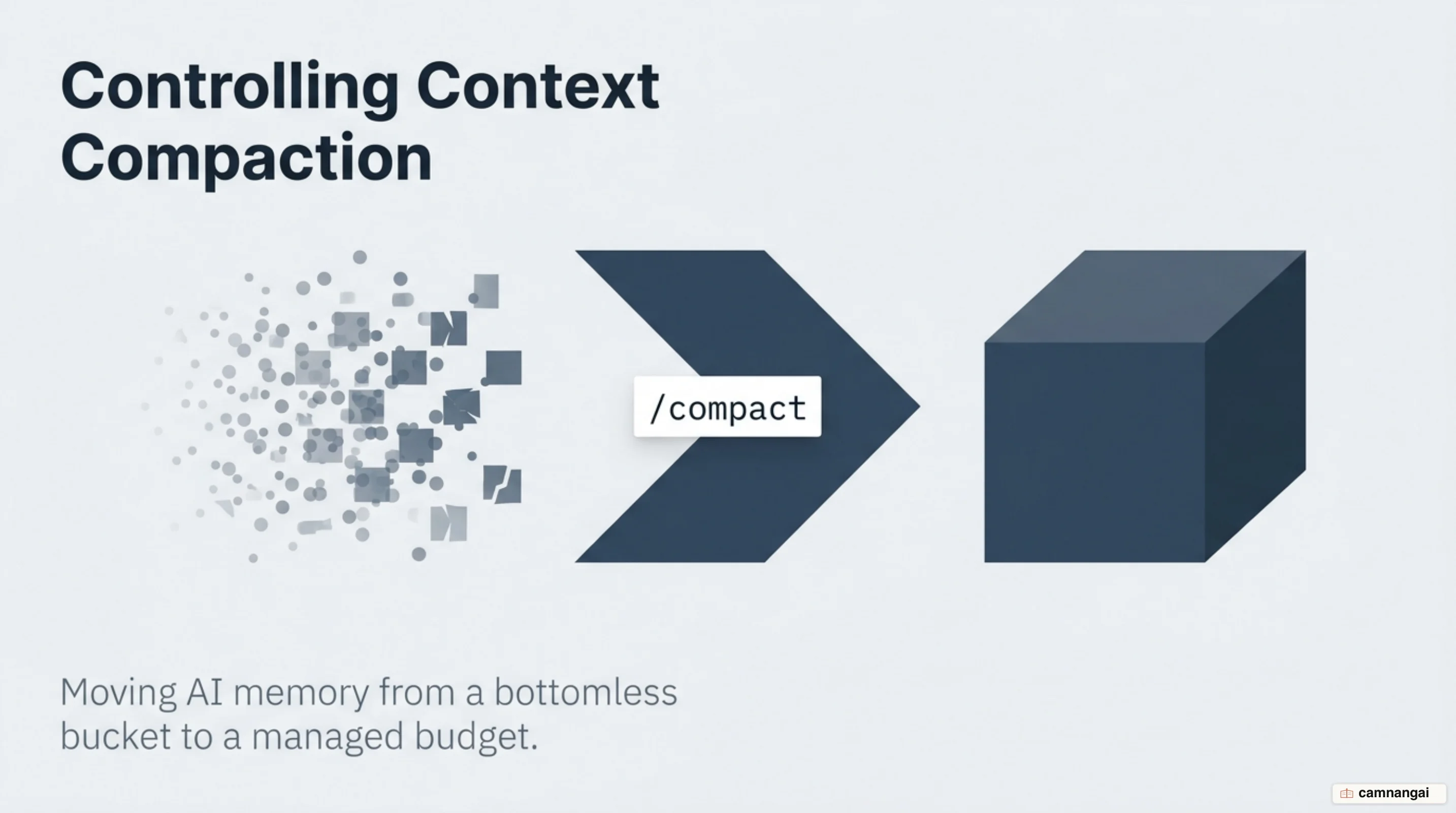 Controlling Context Compaction

/compact

Moving AI memory from a bottomless bucket to a managed budget.

camnangai