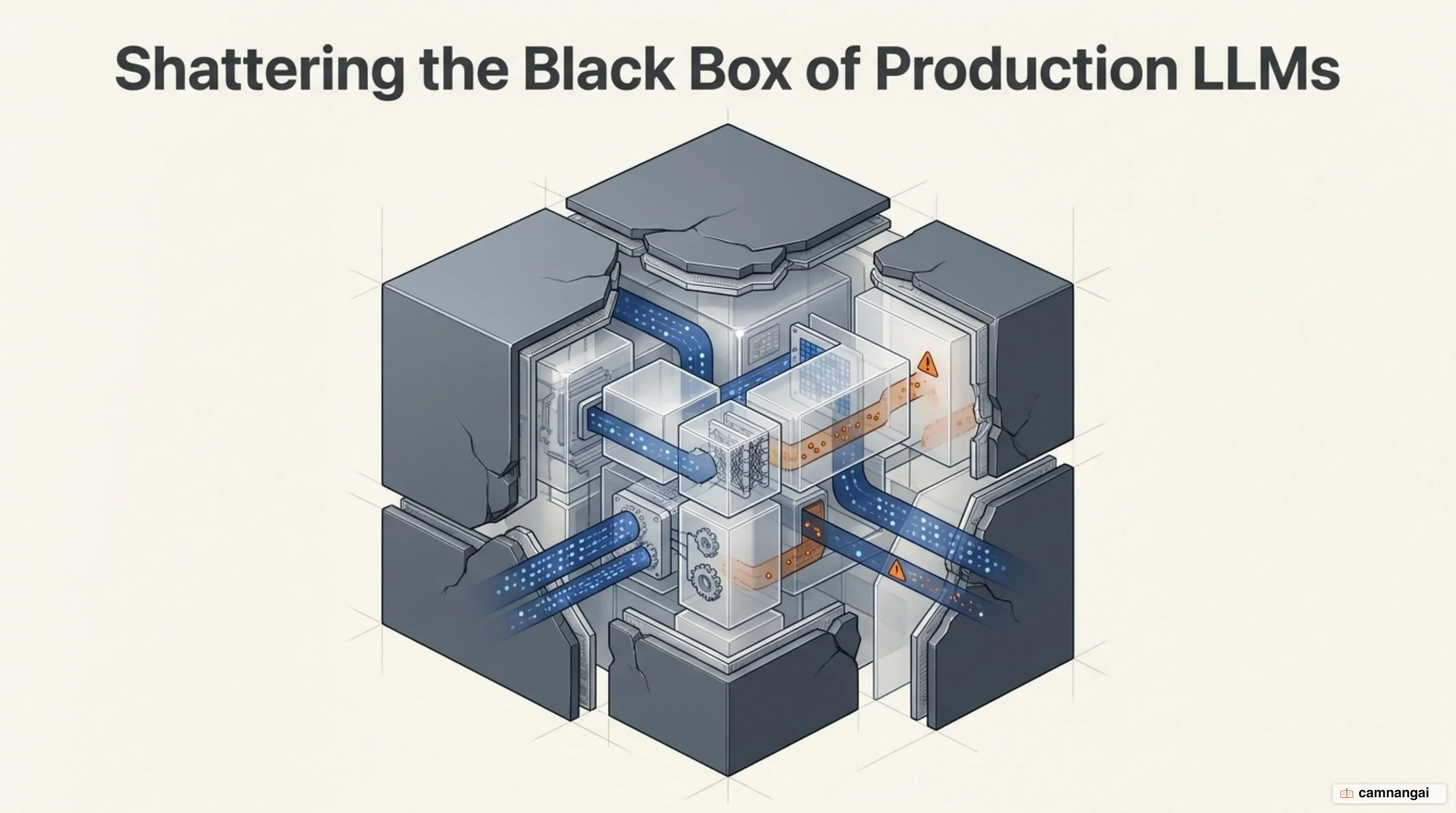 Shattering the Black Box of Production LLMs

camnangai