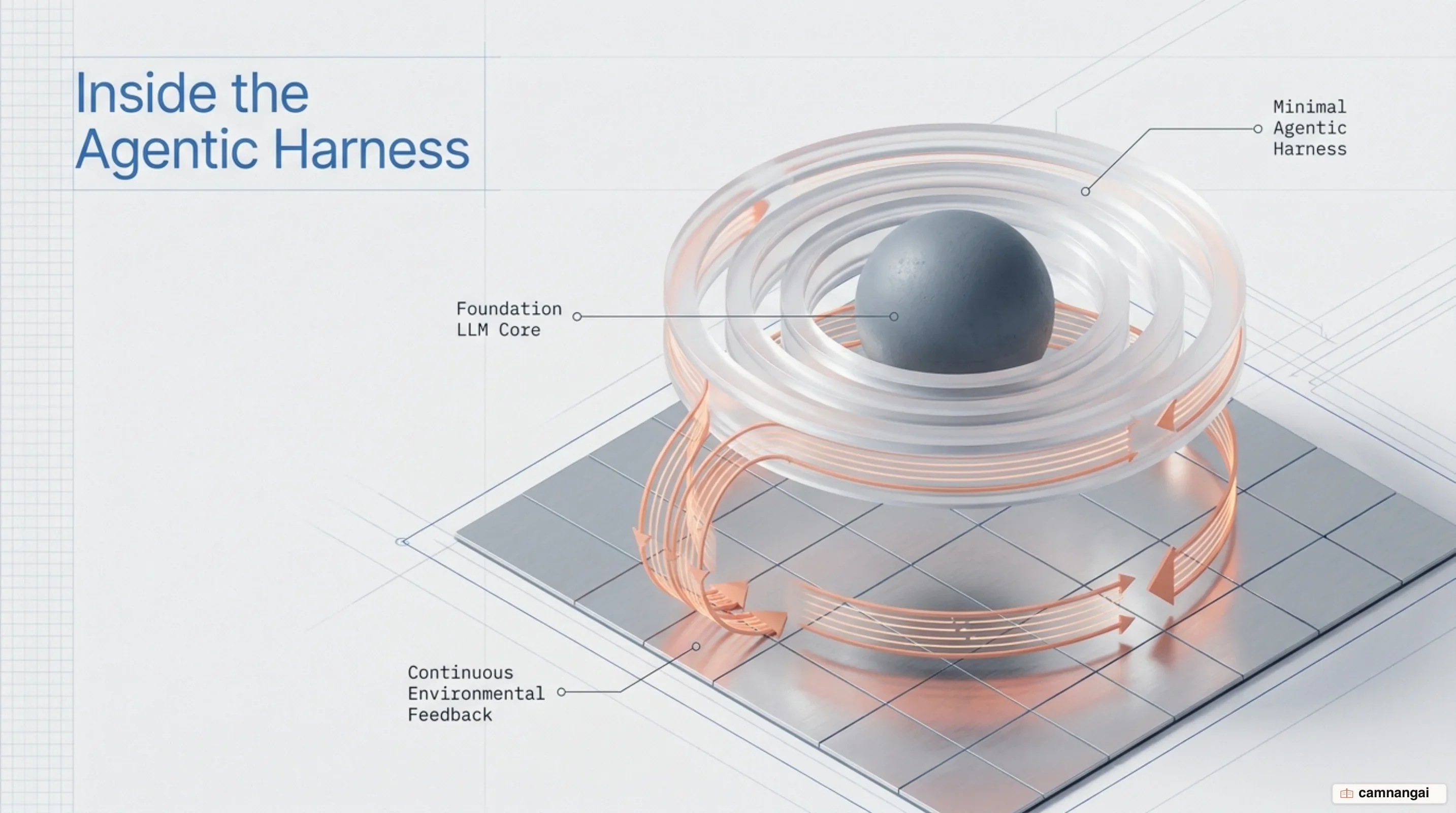 Inside the Agentic Harness

Minimal
Agentic
Harness

Foundation
LLM Core

Continuous
Environmental
Feedback

camnangai