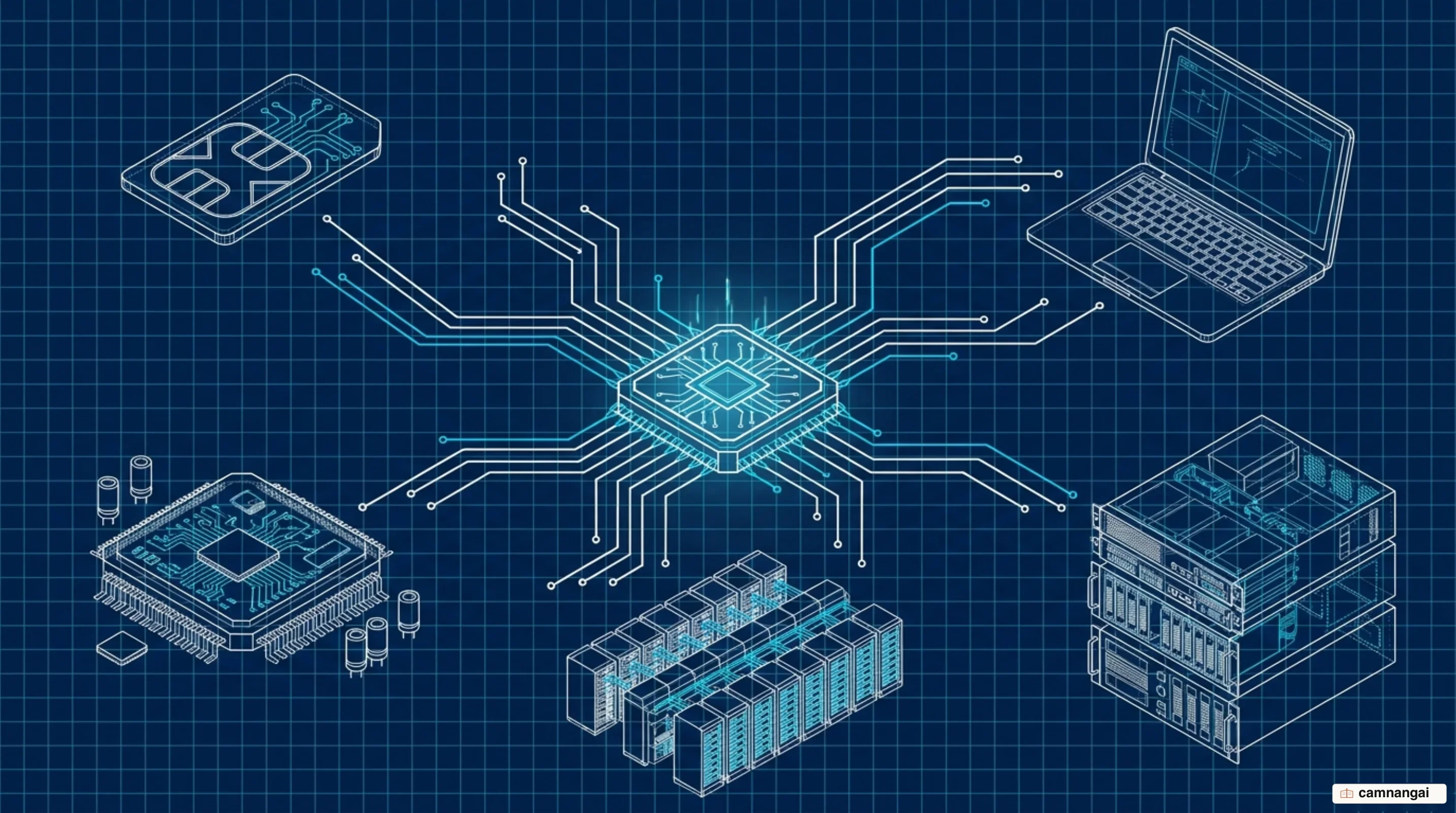 camnangai