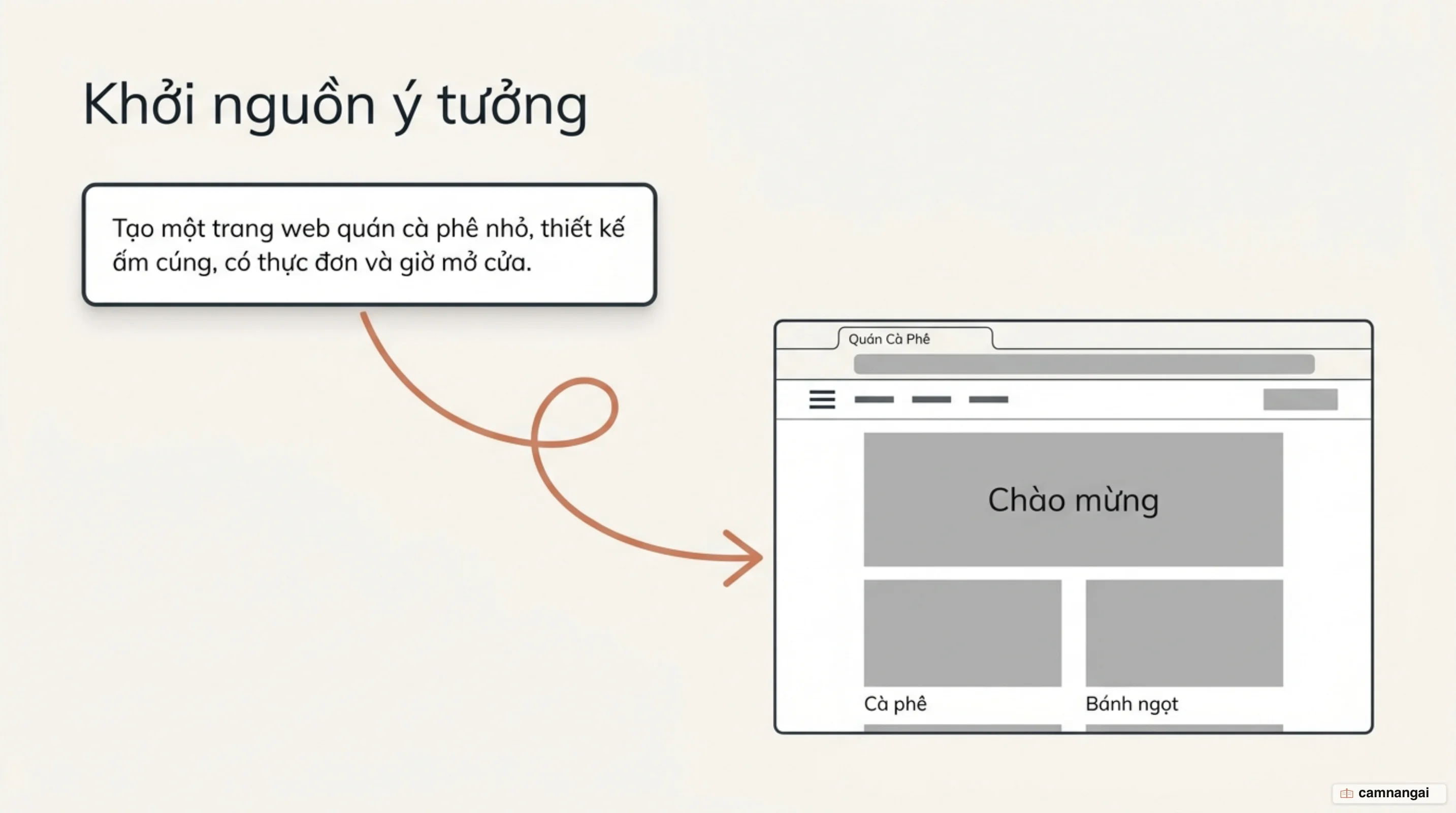 Khởi nguồn ý tưởng

Tạo một trang web quán cà phê nhỏ, thiết kế ấm cúng, có thực đơn và giờ mở cửa.

Quán Cà Phê

Chào mừng

Cà phê

Bánh ngọt

camnangai