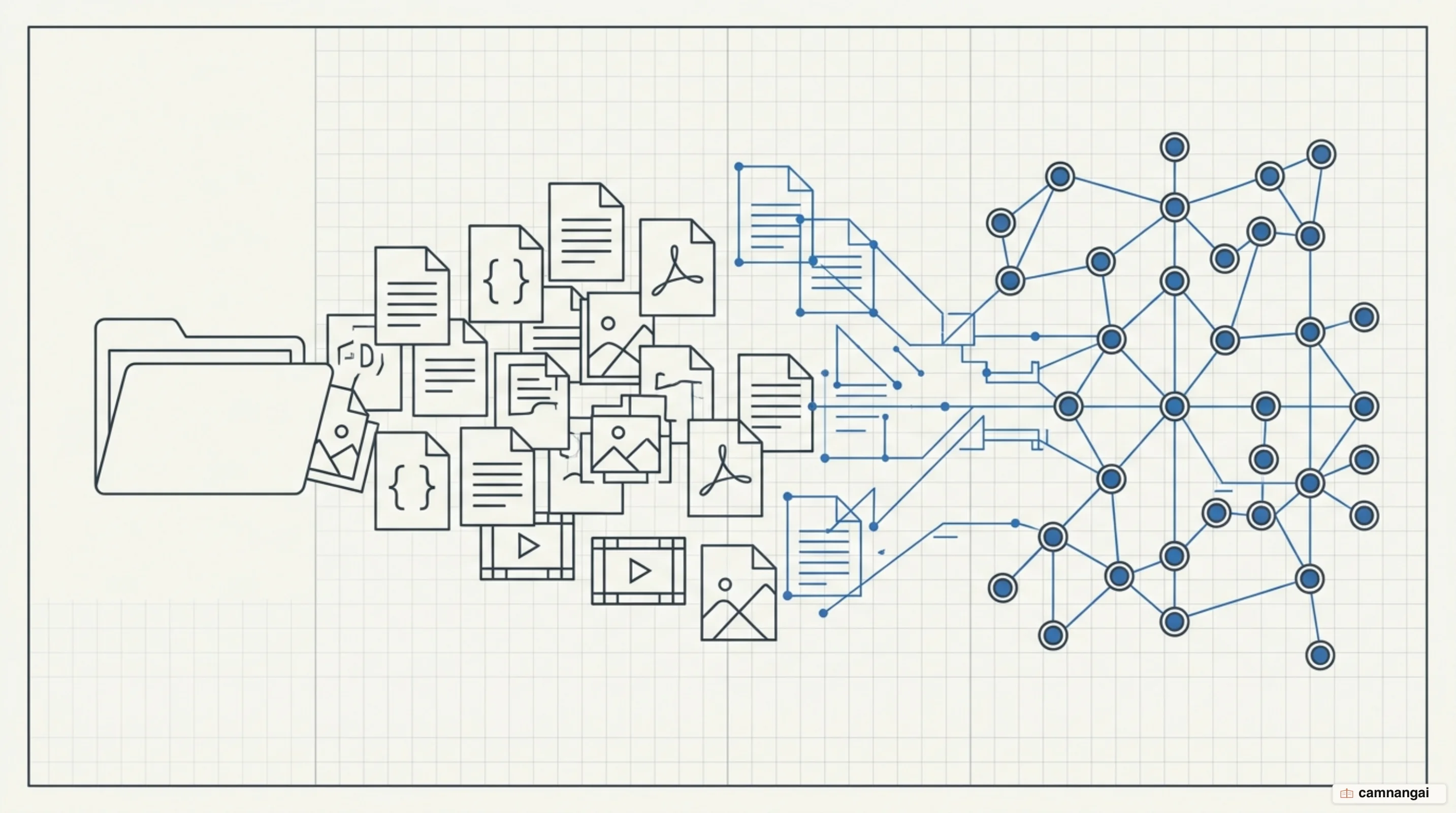 camnangai