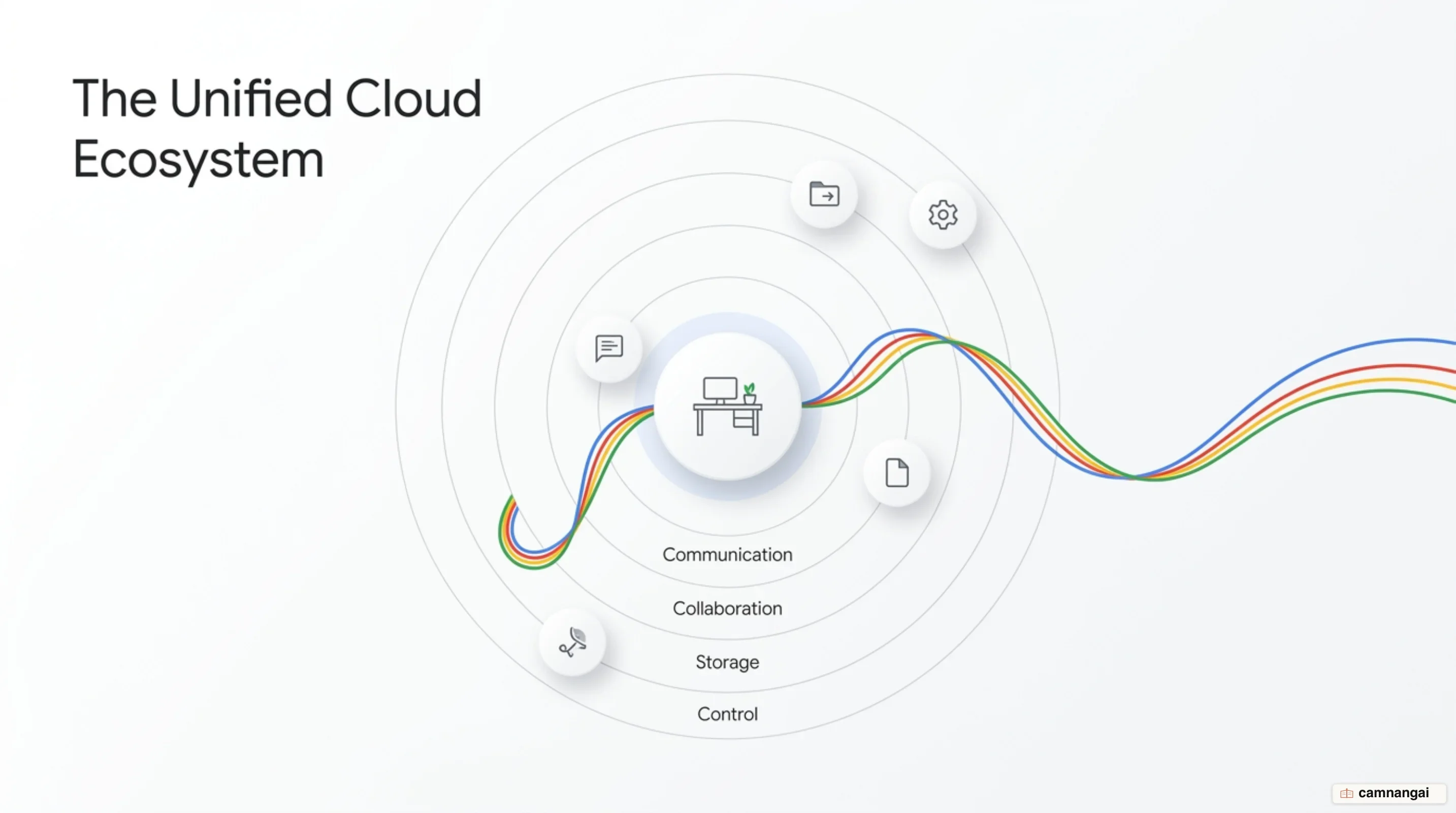 The Unified Cloud Ecosystem

Communication

Collaboration

Storage

Control

camnangai