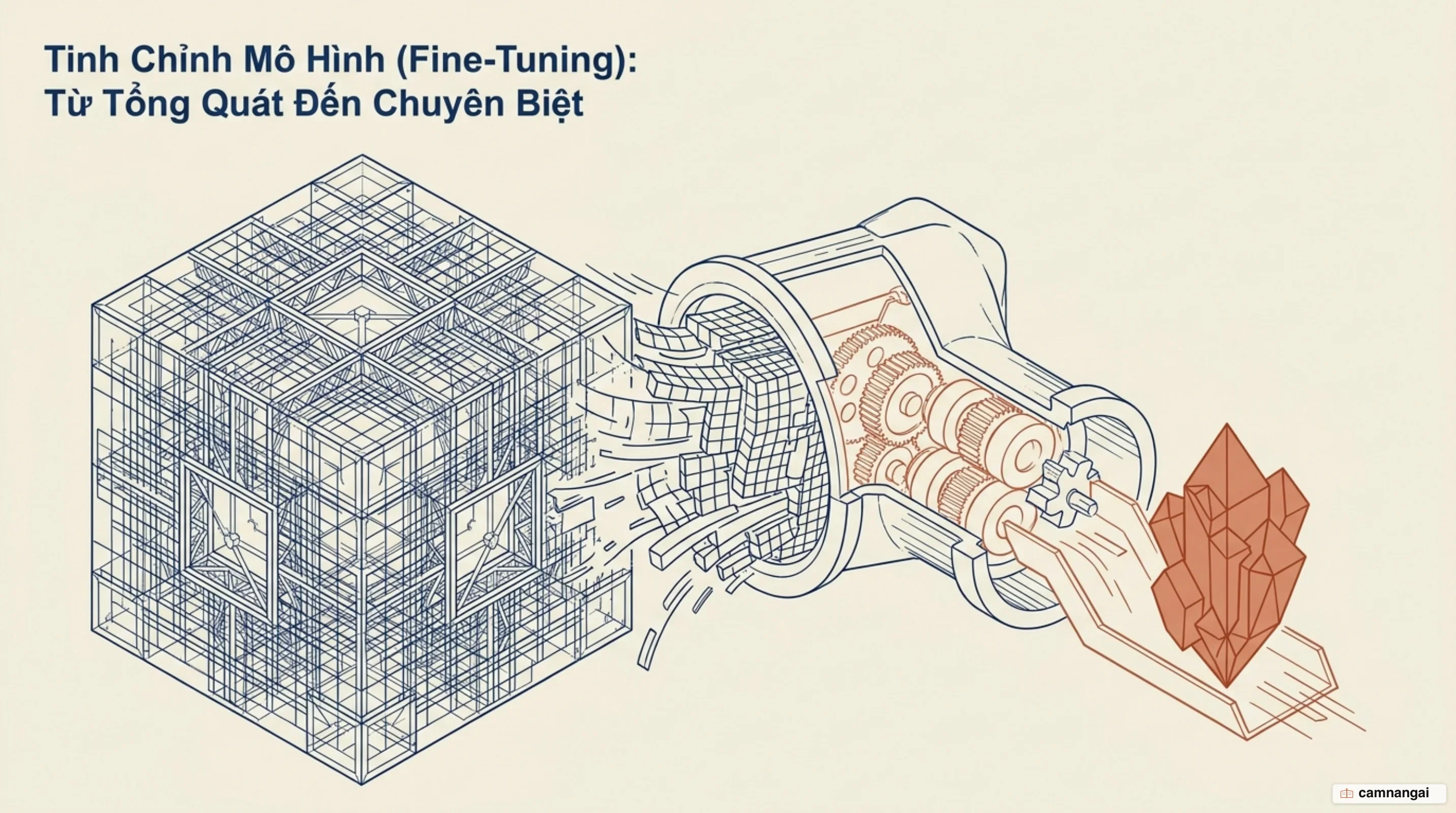 Tinh Chỉnh Mô Hình (Fine-Tuning):
Từ Tổng Quát Đến Chuyên Biệt

camnangai