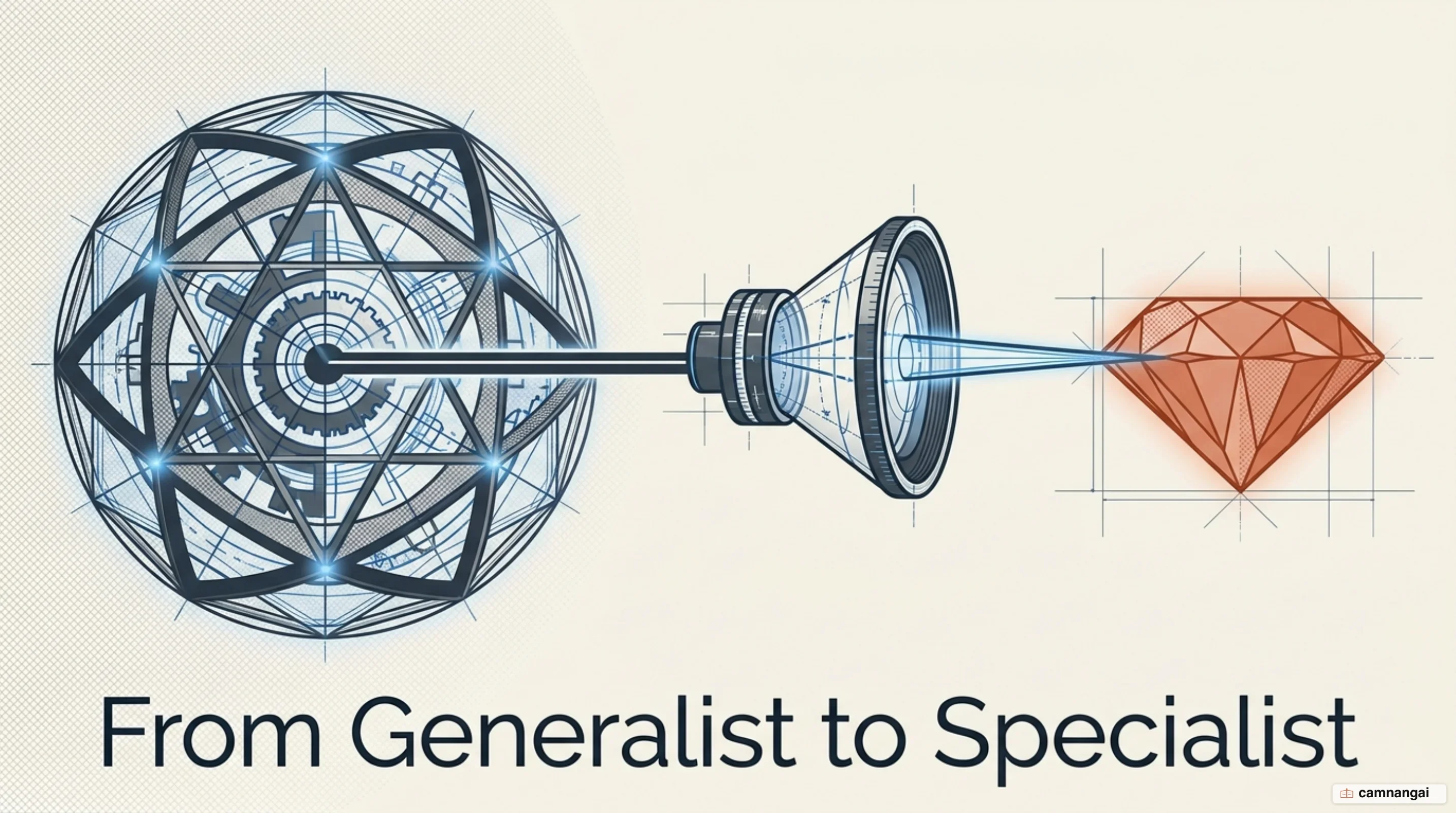 From Generalist to Specialist

camnangai