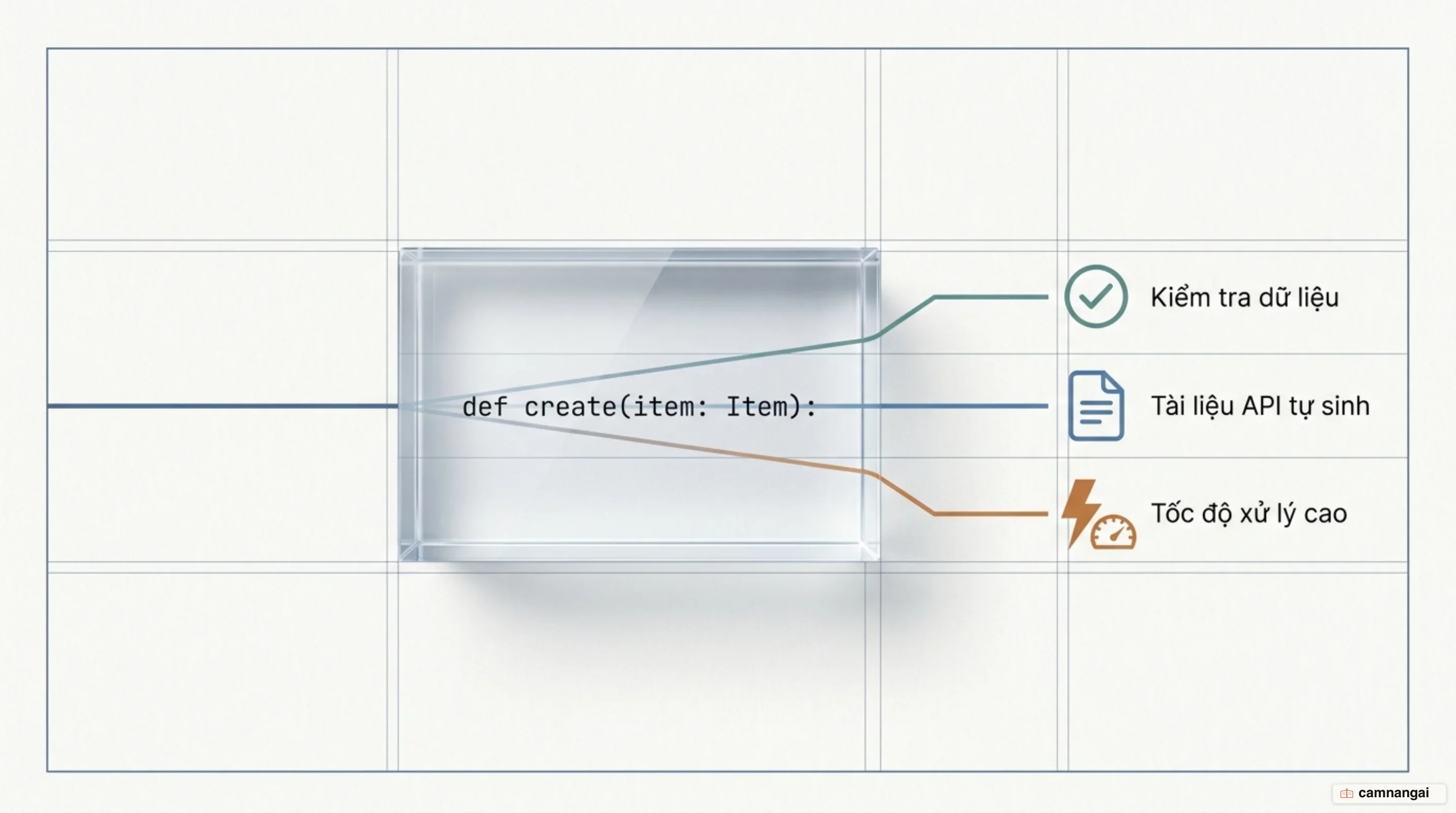 def create(item: Item):

Kiểm tra dữ liệu

Tài liệu API tự sinh

Tốc độ xử lý cao

camnangai