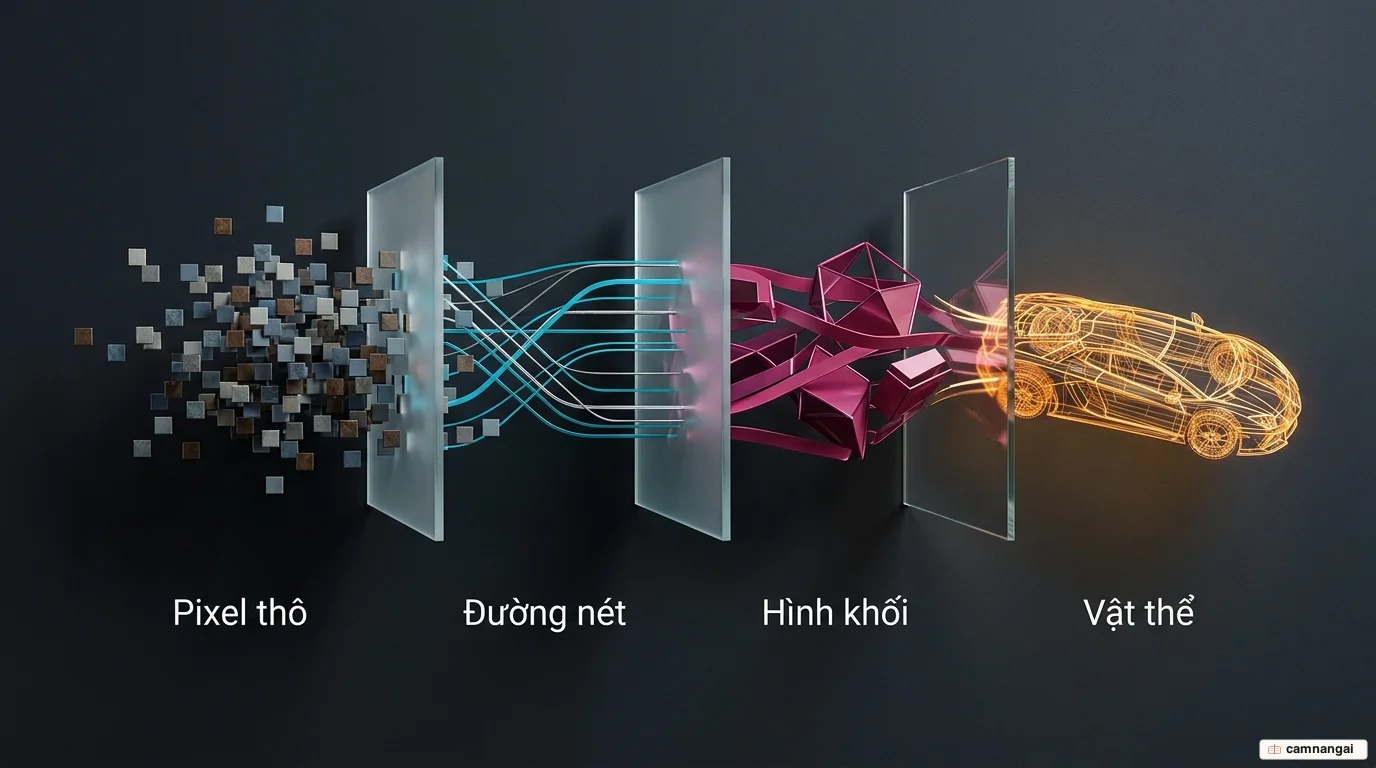 Pixel thô
Đường nét
Hình khối
Vật thể

camnangai