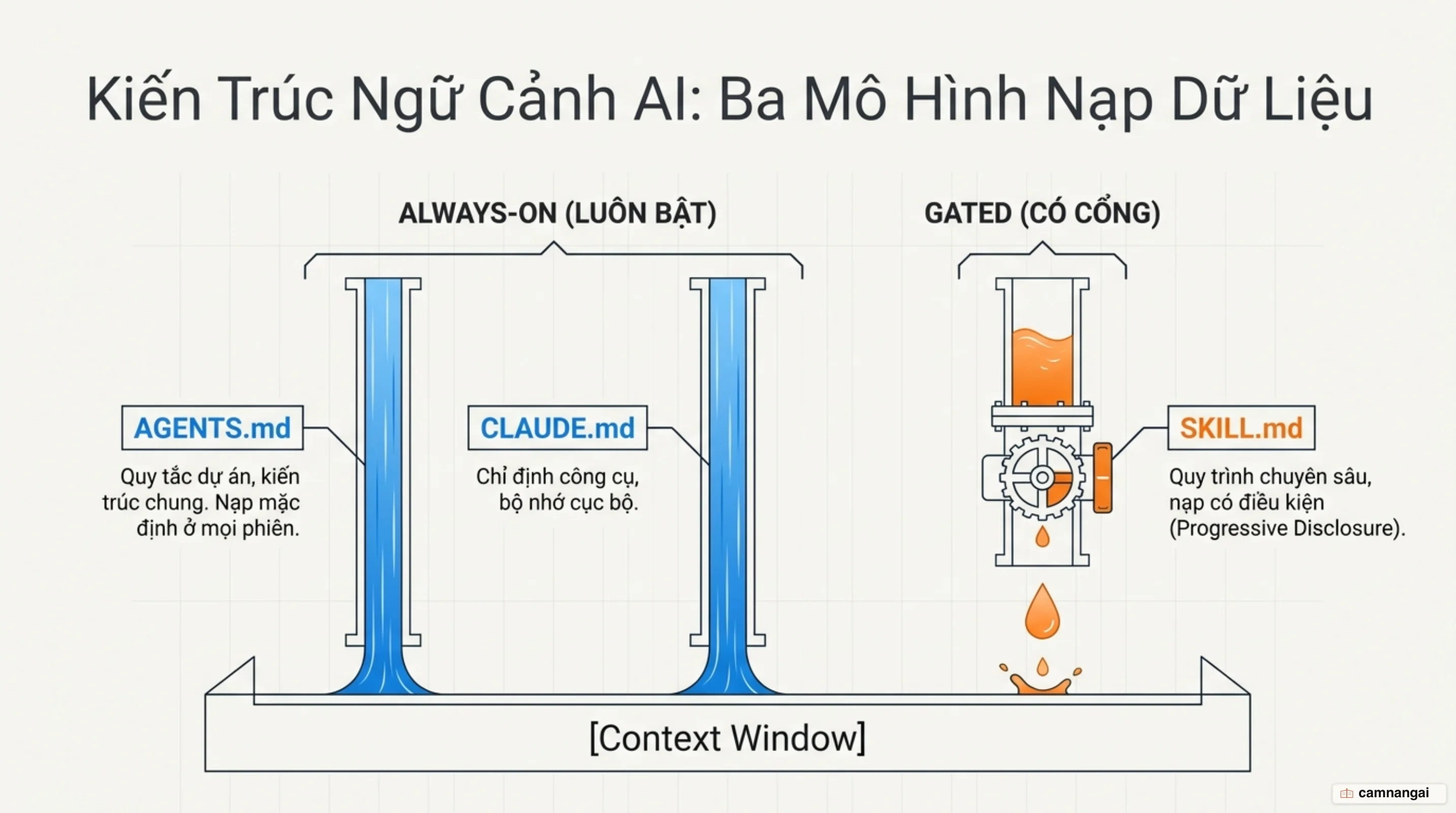 Kiến Trúc Ngữ Cảnh AI: Ba Mô Hình Nạp Dữ Liệu

ALWAYS-ON (LUÔN BẬT)

GATED (CÓ CỔNG)

AGENTS.md

Quy tắc dự án, kiến trúc chung. Nạp mặc định ở mọi phiên.

CLAUDE.md

Chỉ định công cụ, bộ nhớ cục bộ.

SKILL.md

Quy trình chuyên sâu, nạp có điều kiện (Progressive Disclosure).

[Context Window]

camnangai