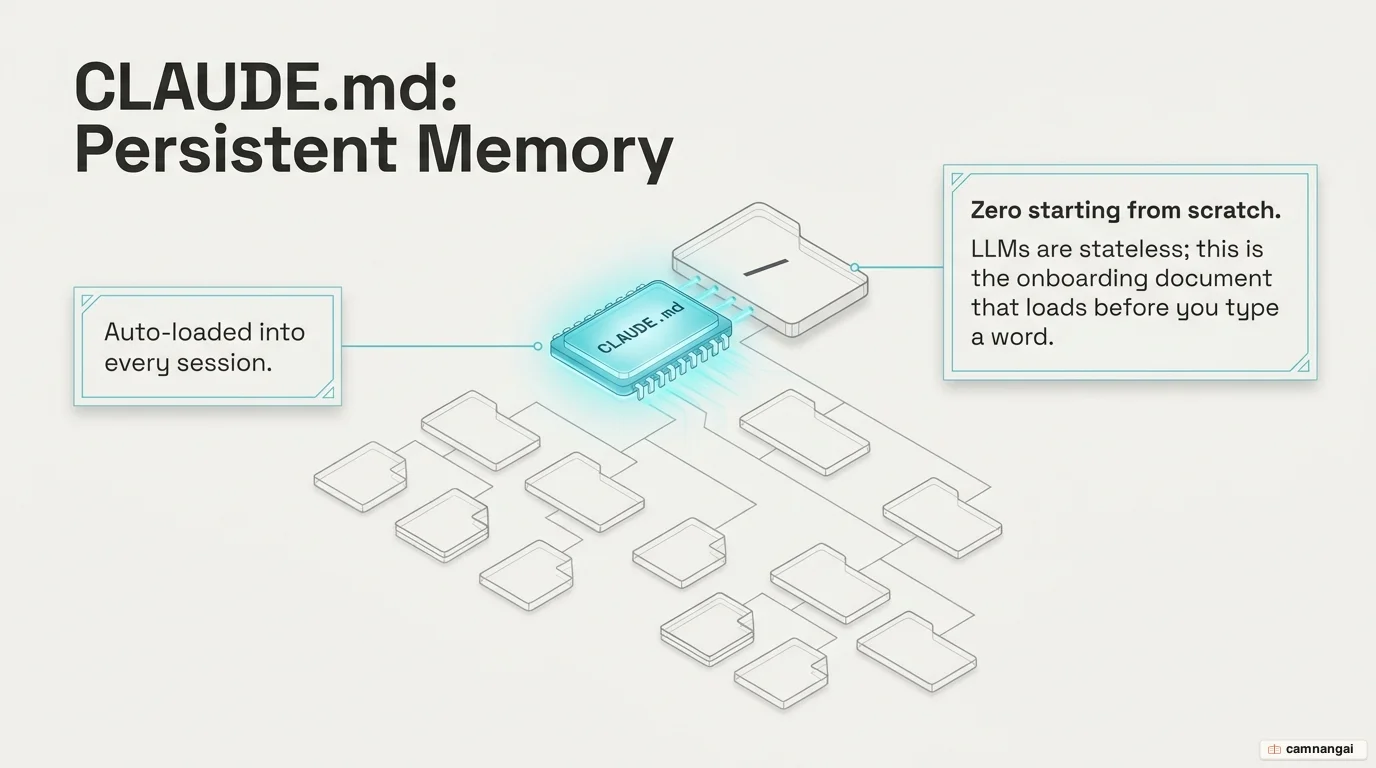 CLAUDE.md:
Persistent Memory

Auto-loaded into every session.

CLAUDE.md

/

Zero starting from scratch.

LLMs are stateless; this is the onboarding document that loads before you type a word.

camnangai