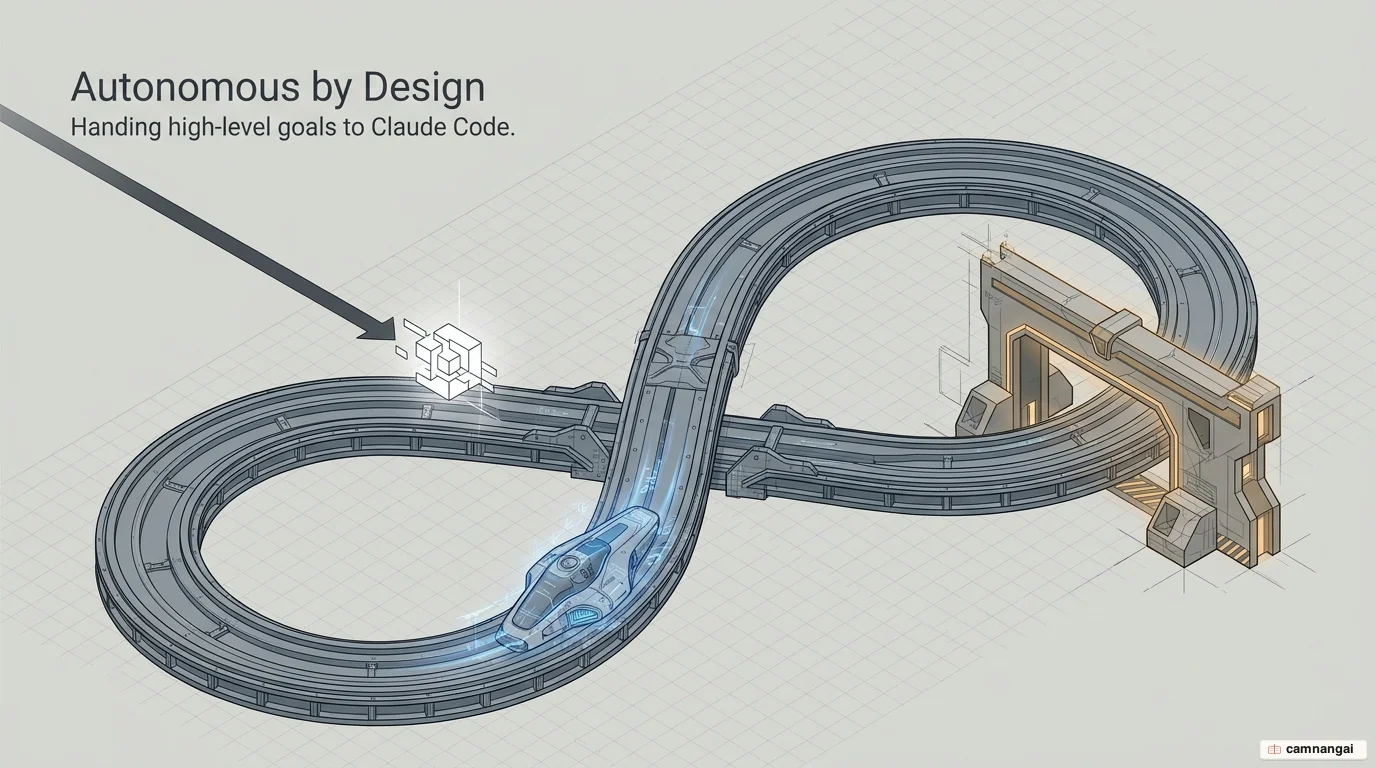 Autonomous by Design

Handing high-level goals to Claude Code.

camnangai