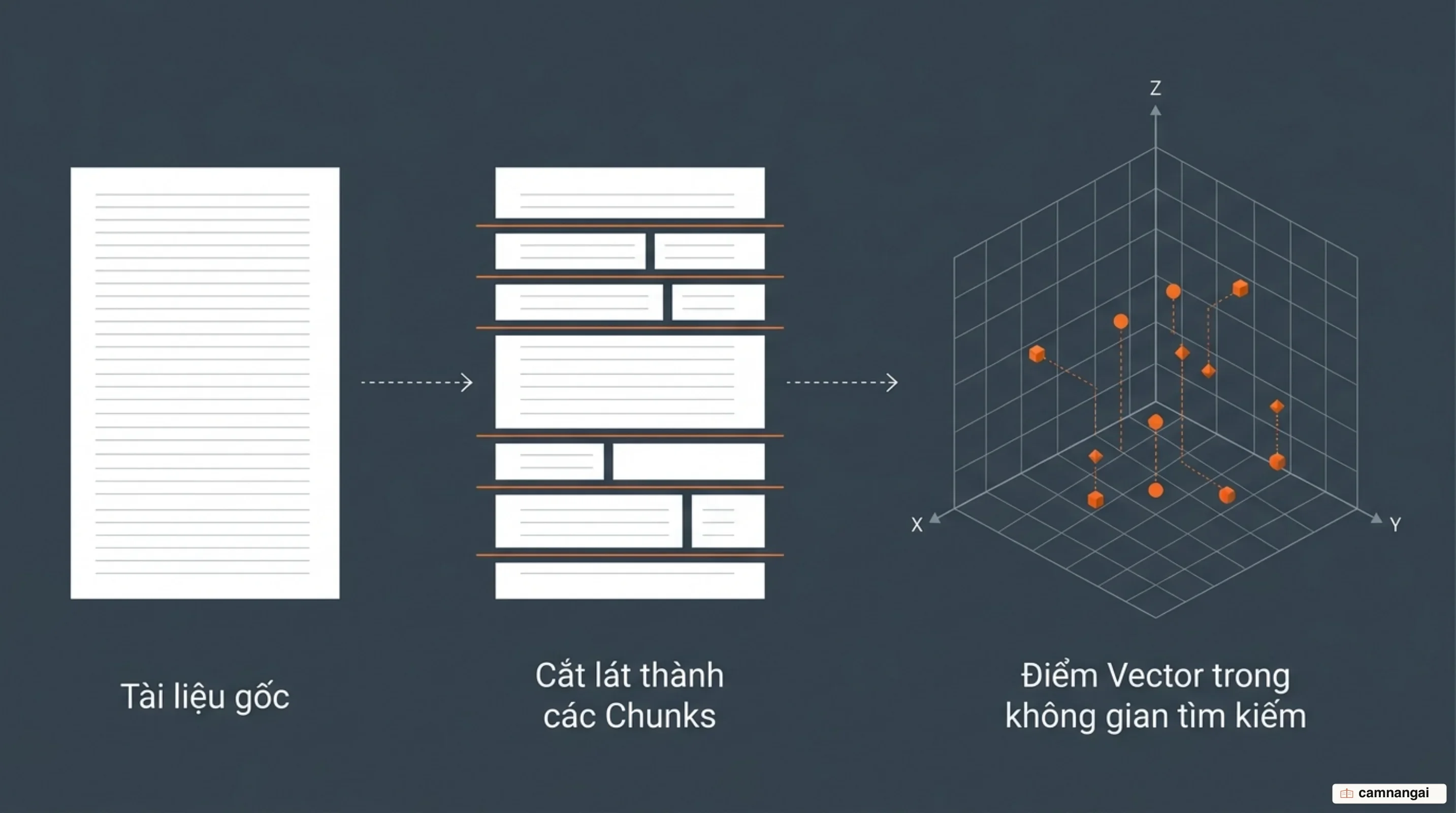 Z

X

Y

Tài liệu gốc

Cắt lát thành các Chunks

Điểm Vector trong không gian tìm kiếm

camnangai