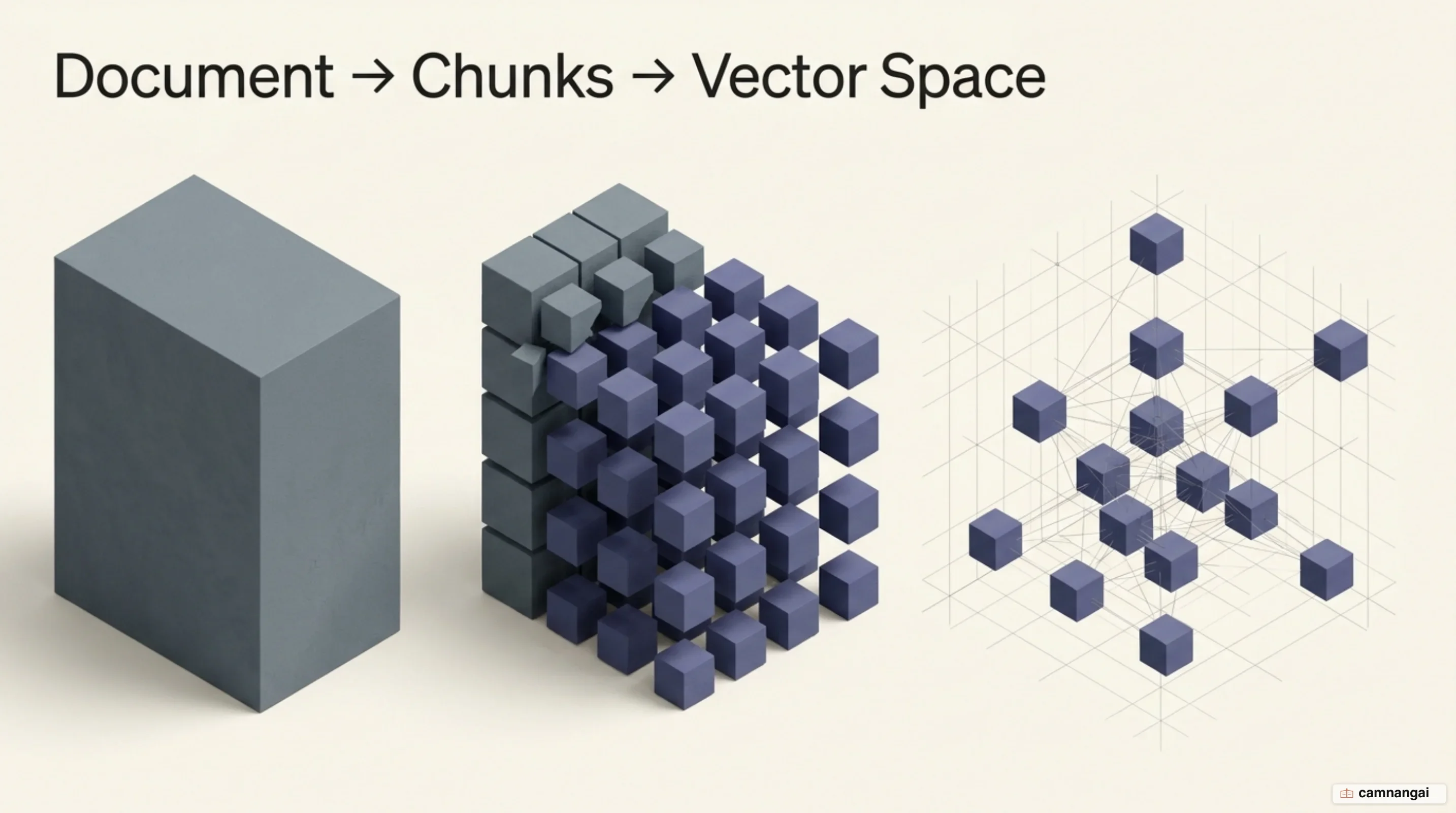 Document → Chunks → Vector Space

camnangai