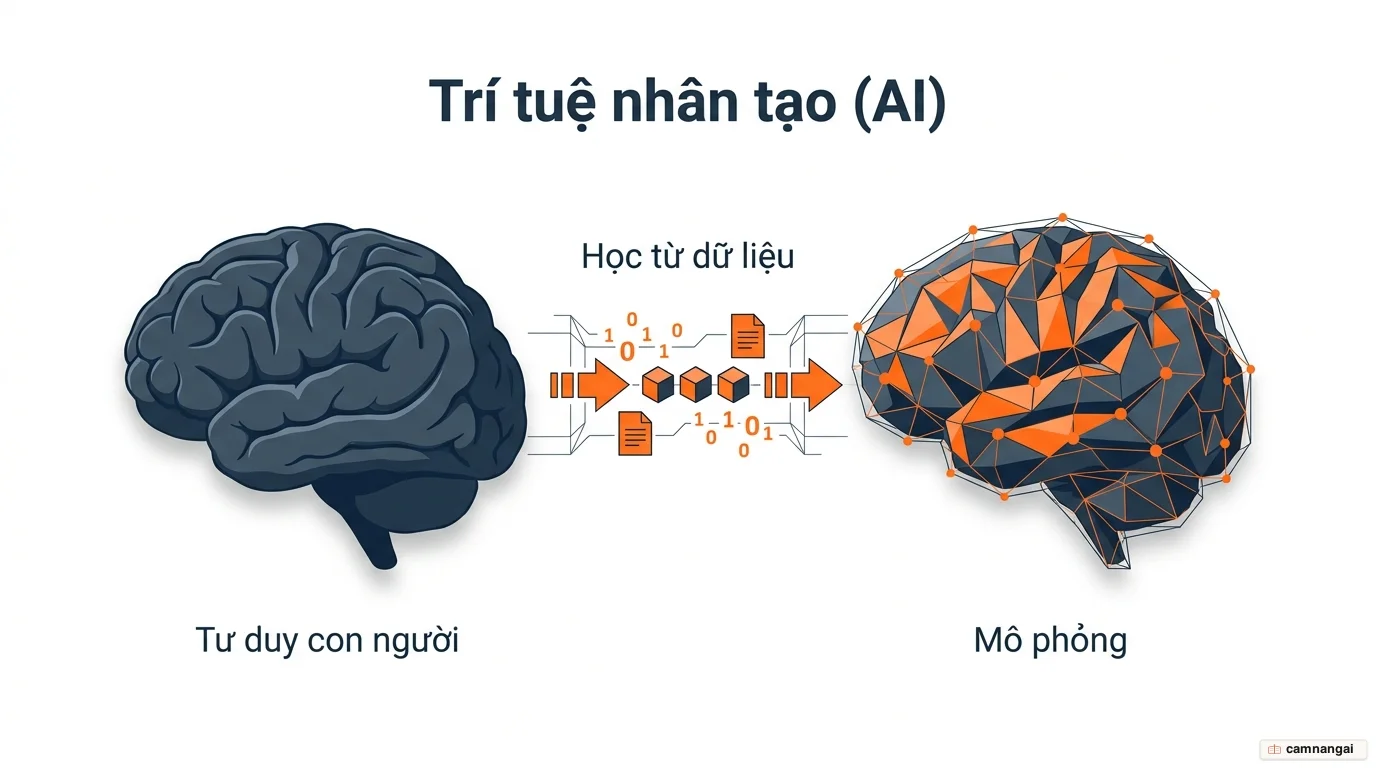 Trí tuệ nhân tạo (AI)

Học từ dữ liệu

1 0 0 1 1 0

1 0 1 0 0 1

Tư duy con người

Mô phỏng

camnangai