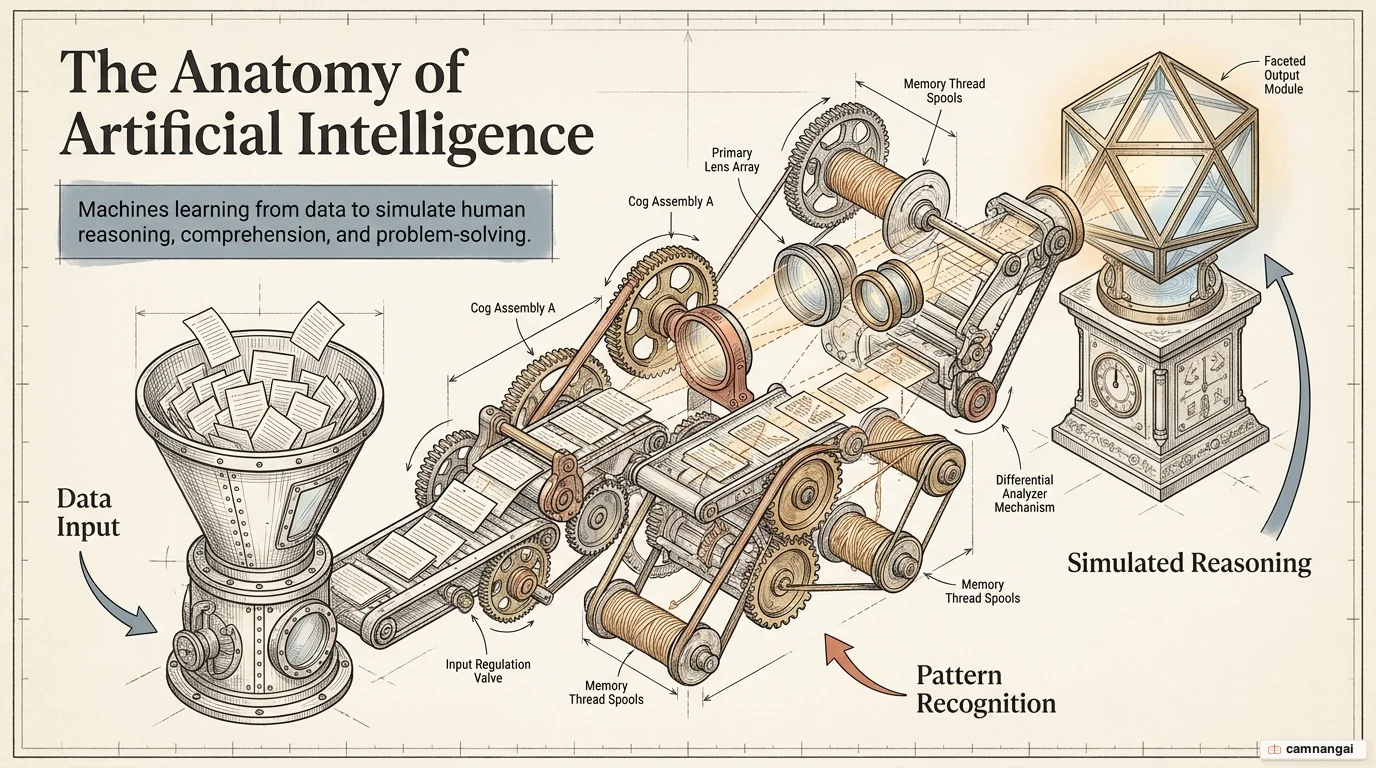 The Anatomy of Artificial Intelligence

Machines learning from data to simulate human reasoning, comprehension, and problem-solving.

Memory Thread Spools

Faceted Output Module

Primary Lens Array

Cog Assembly A

Cog Assembly A

Data Input

Differential Analyzer Mechanism

Simulated Reasoning

Memory Thread Spools

Input Regulation Valve

Memory Thread Spools

Pattern Recognition

camnangai