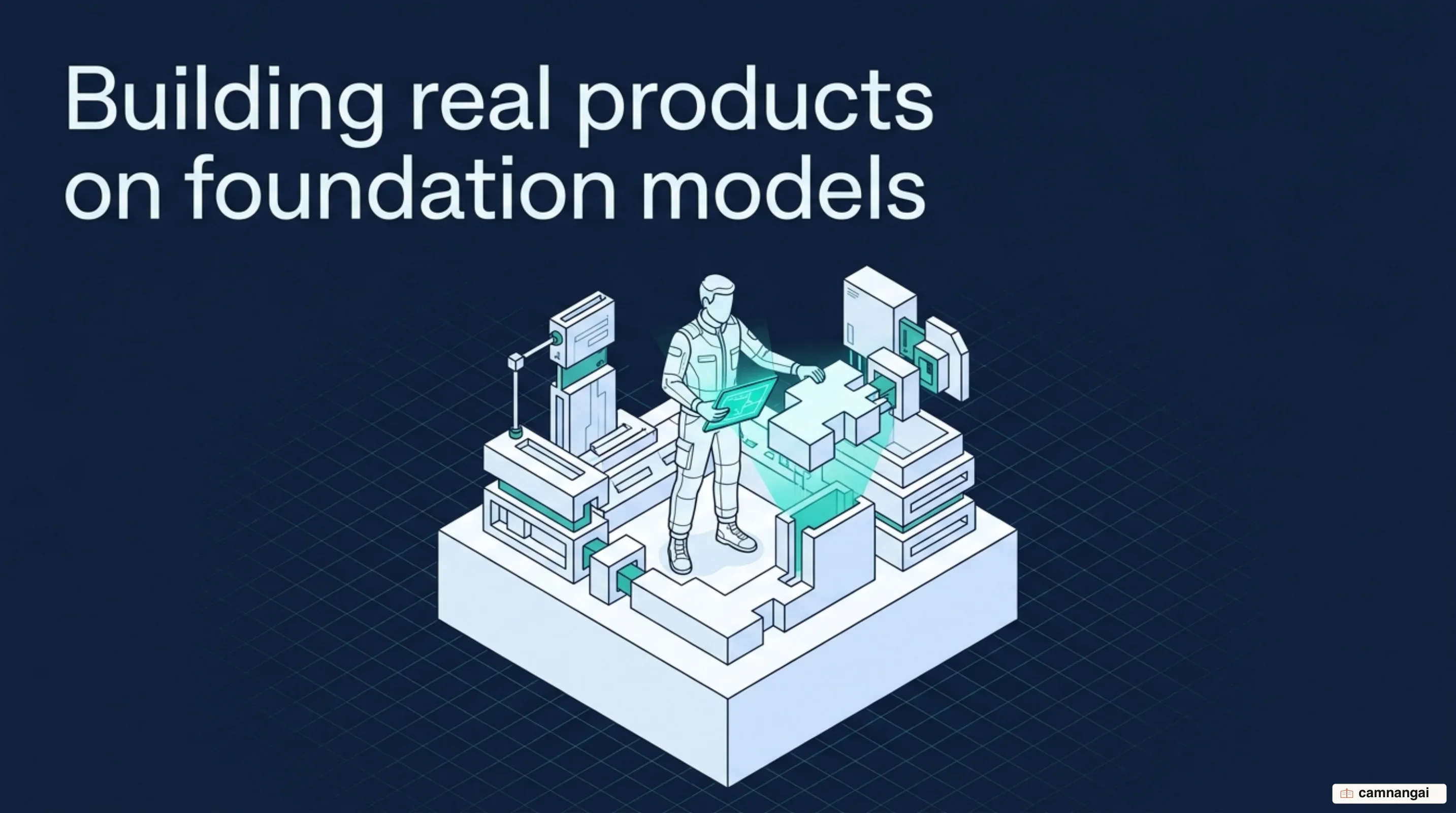 Building real products on foundation models

camnangai