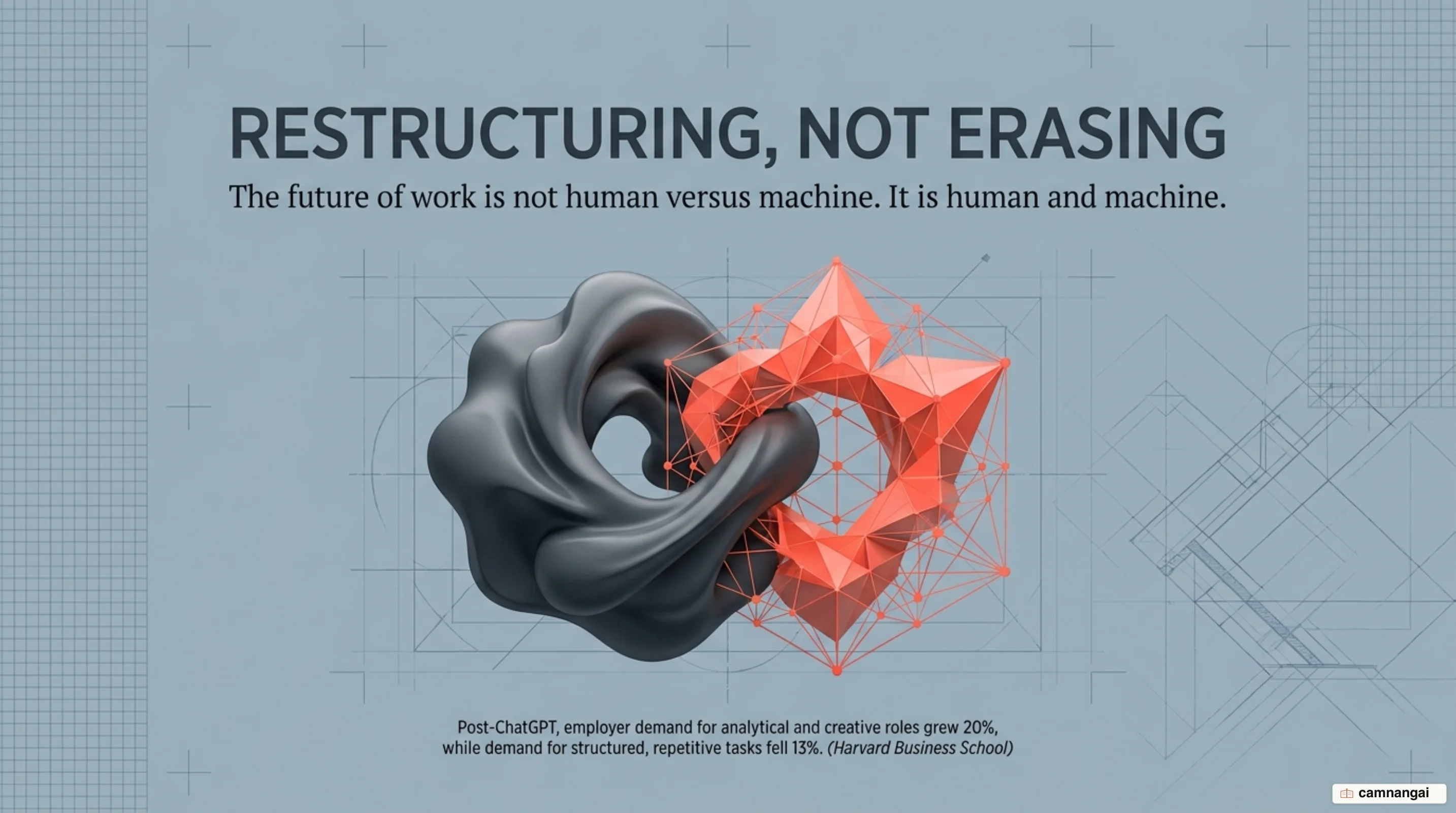 RESTRUCTURING, NOT ERASING

The future of work is not human versus machine. It is human and machine.

Post-ChatGPT, employer demand for analytical and creative roles grew 20%, while demand for structured, repetitive tasks fell 13%. (Harvard Business School)

camnangai