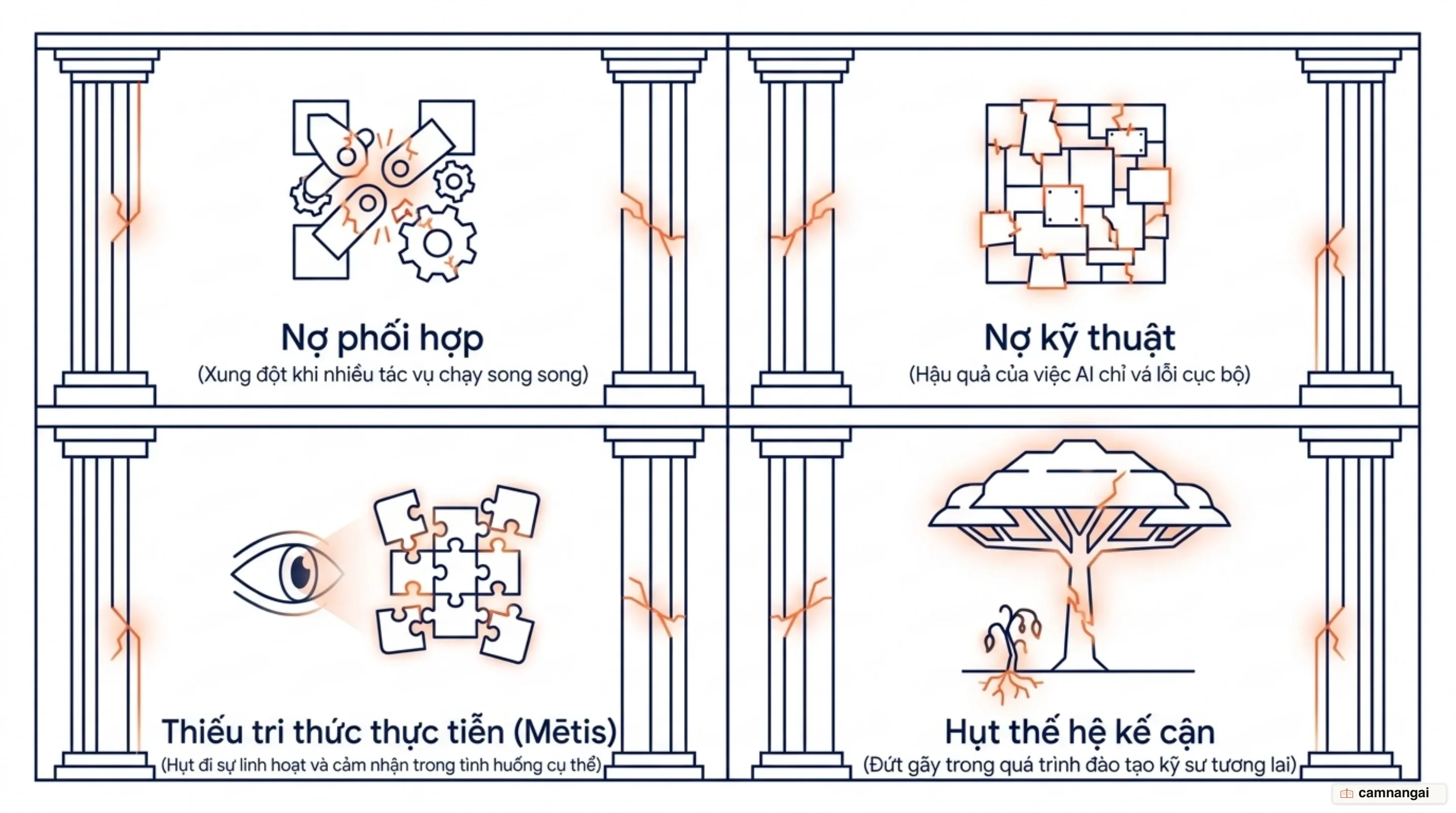 Nợ phối hợp
(Xung đột khi nhiều tác vụ chạy song song)

Nợ kỹ thuật
(Hậu quả của việc AI chỉ vá lỗi cục bộ)

Thiếu tri thức thực tiễn (Mētis)
(Hụt đi sự linh hoạt và cảm nhận trong tình huống cụ thể)

Hụt thế hệ kế cận
(Đứt gãy trong quá trình đào tạo kỹ sư tương lai)

camnangai