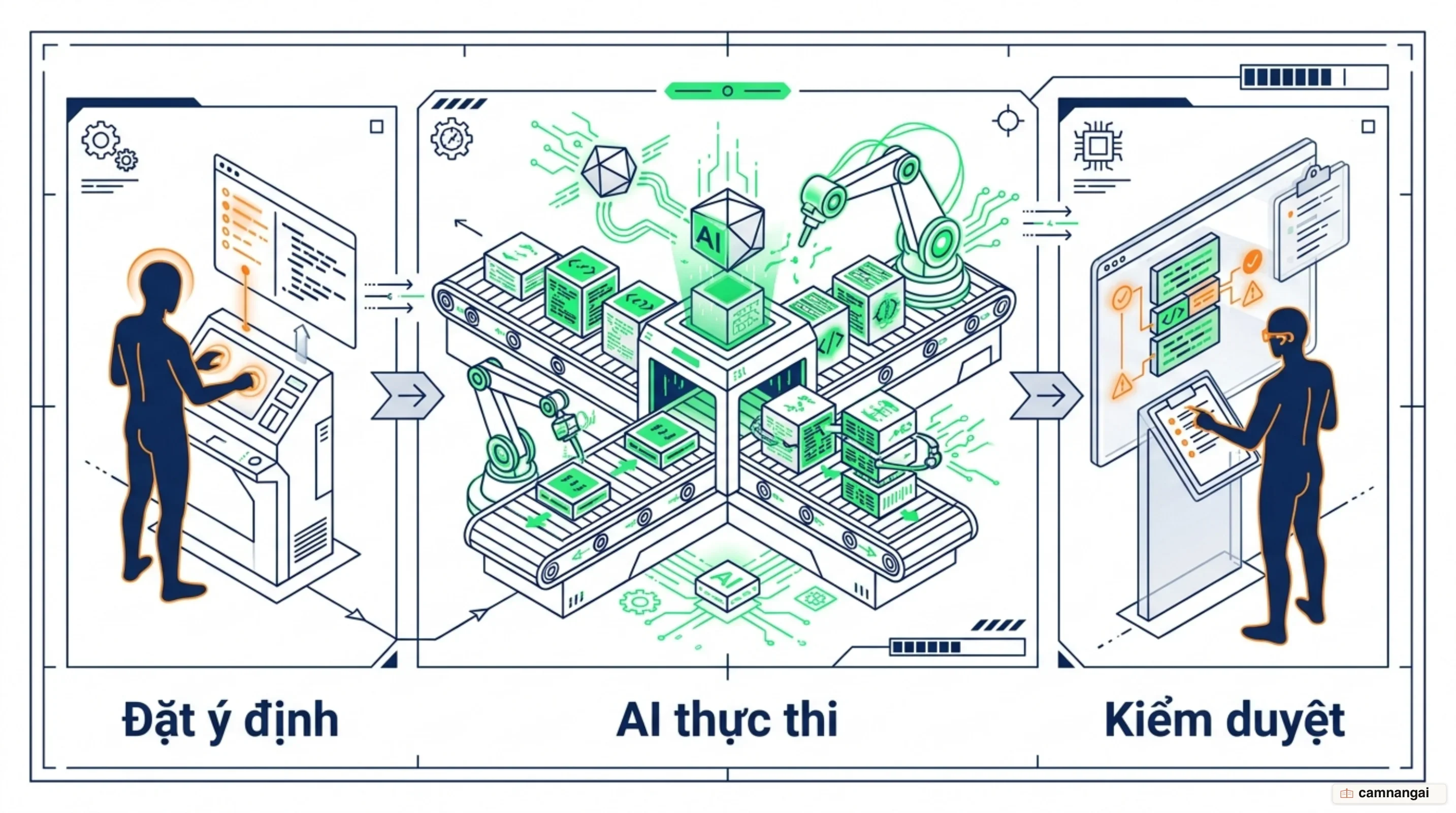 AI

AI

Đặt ý định

AI thực thi

Kiểm duyệt

camnangai