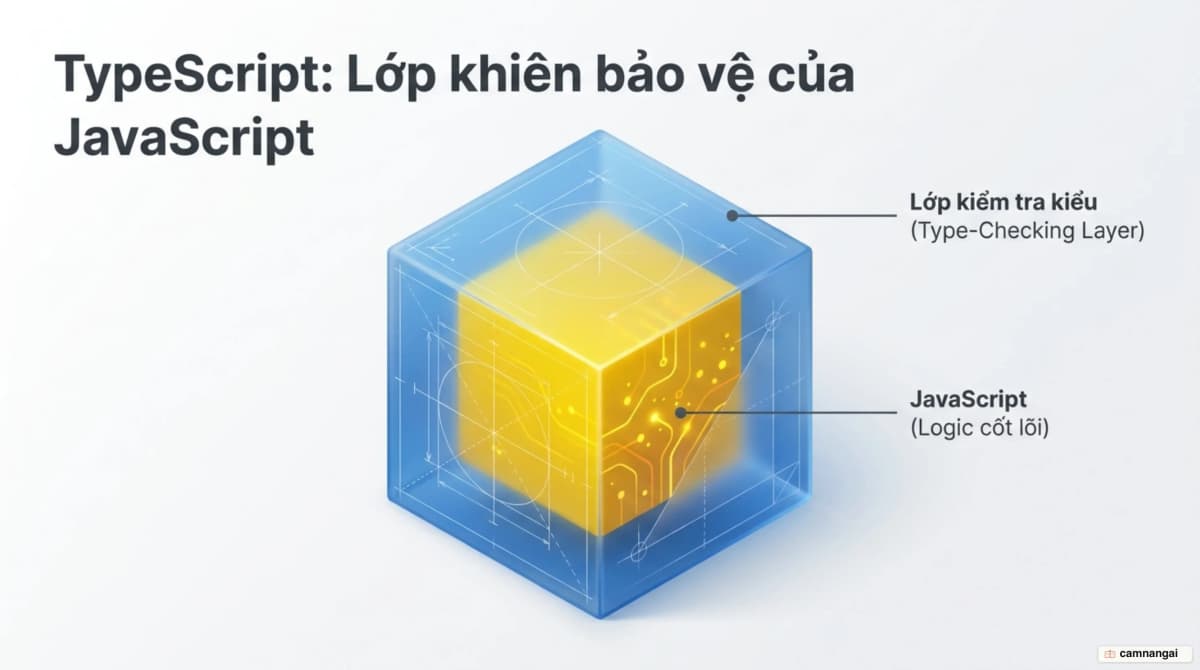 TypeScript: Lớp khiên bảo vệ của JavaScript

Lớp kiểm tra kiểu
(Type-Checking Layer)

JavaScript
(Logic cốt lõi)

camnangai