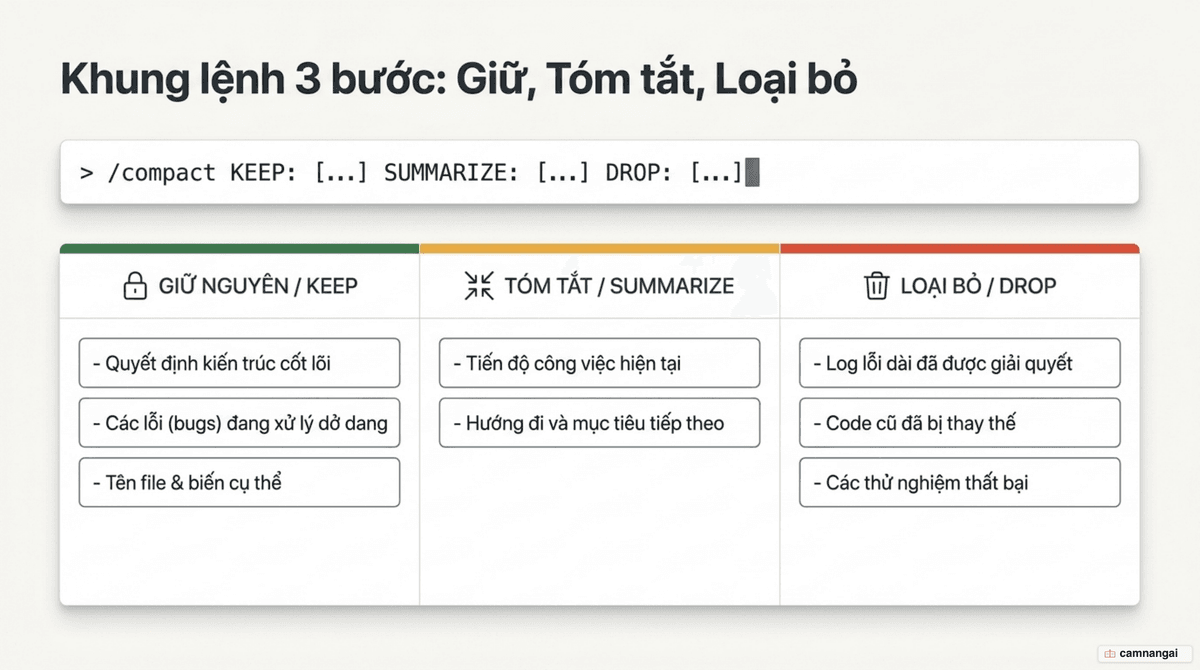 Khung lệnh 3 bước: Giữ, Tóm tắt, Loại bỏ

> /compact KEEP: [...] SUMMARIZE: [...] DROP: [...]

GIỮ NGUYÊN / KEEP

- Quyết định kiến trúc cốt lõi

- Các lỗi (bugs) đang xử lý dở dang

- Tên file & biến cụ thể

TÓM TẮT / SUMMARIZE

- Tiến độ công việc hiện tại

- Hướng đi và mục tiêu tiếp theo

LOẠI BỎ / DROP

- Log lỗi dài đã được giải quyết

- Code cũ đã bị thay thế

- Các thử nghiệm thất bại

camnangai