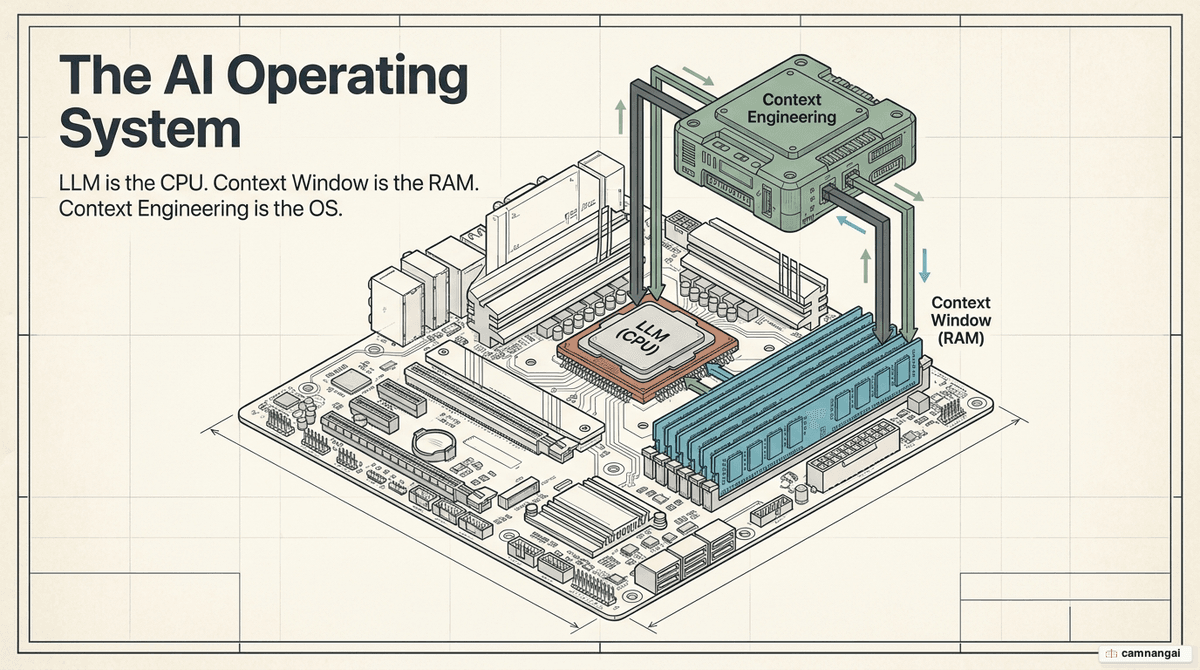 The AI Operating System

LLM is the CPU. Context Window is the RAM. Context Engineering is the OS.

Context Engineering

LLM (CPU)

Context Window (RAM)

camnangai