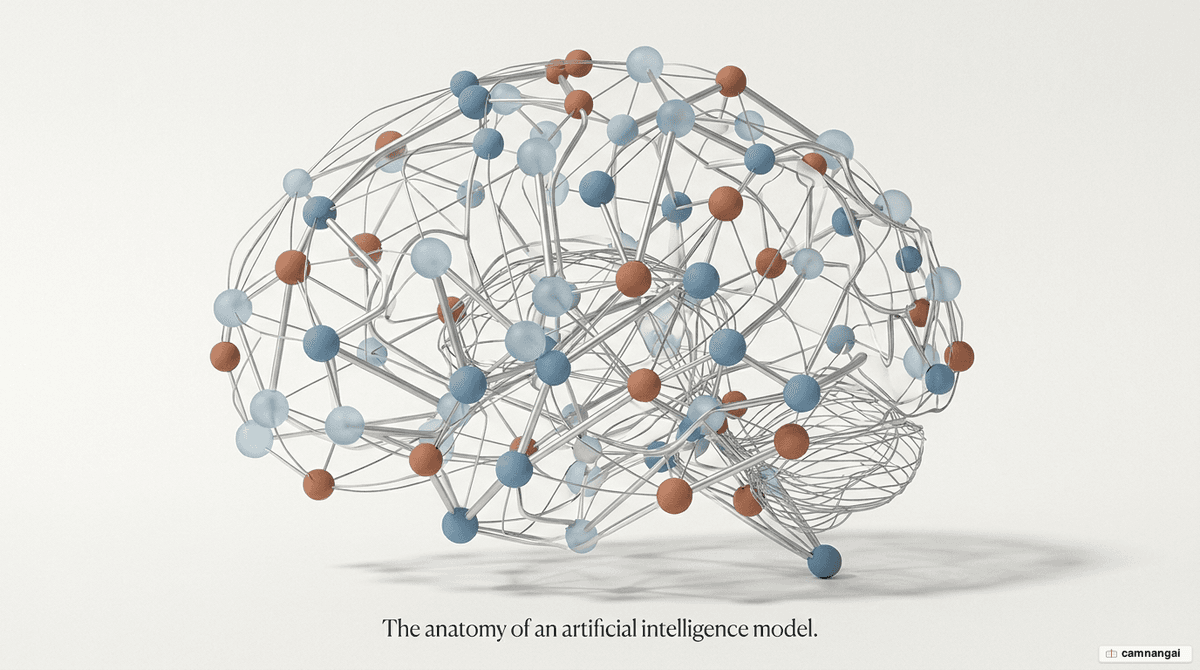 The anatomy of an artificial intelligence model.

camnangai